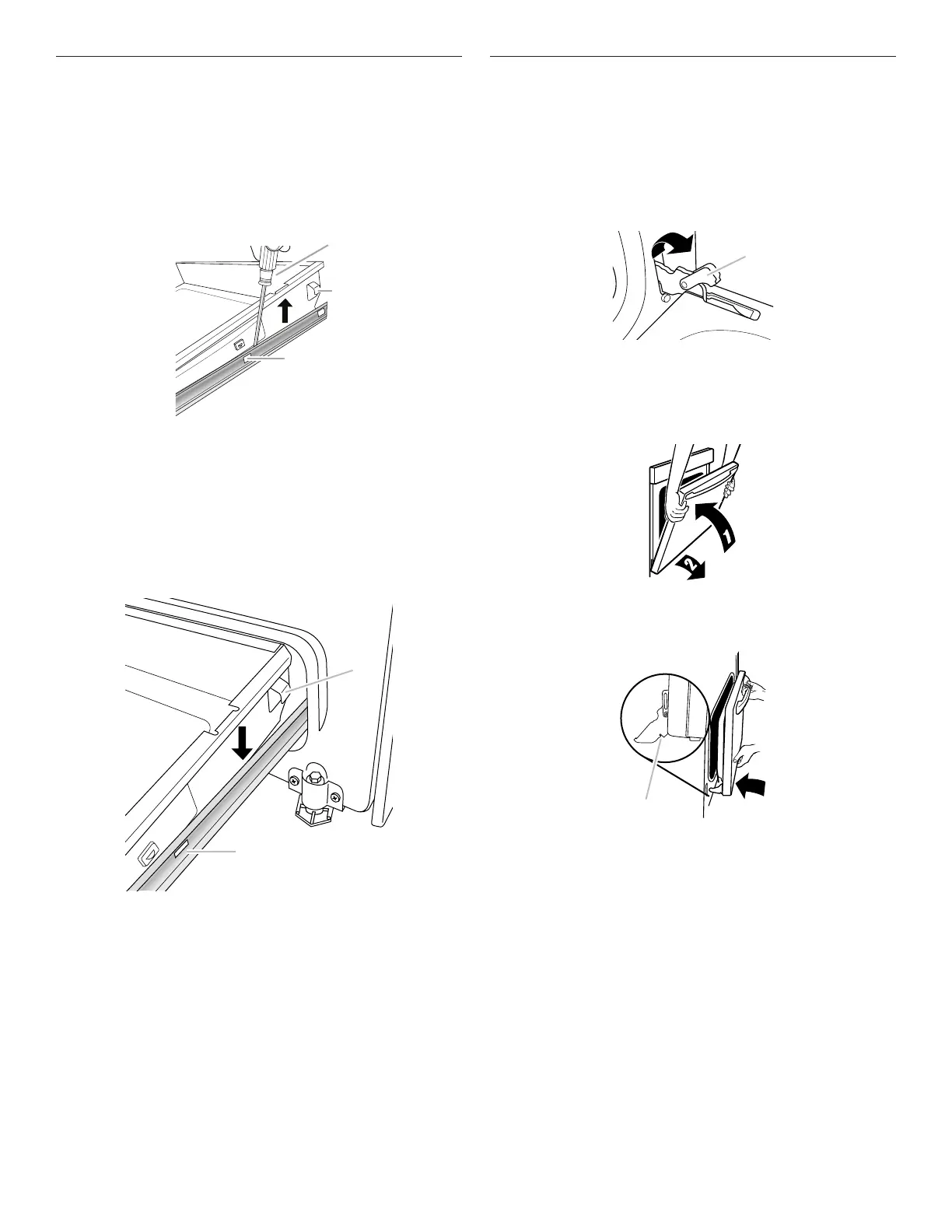 1

2