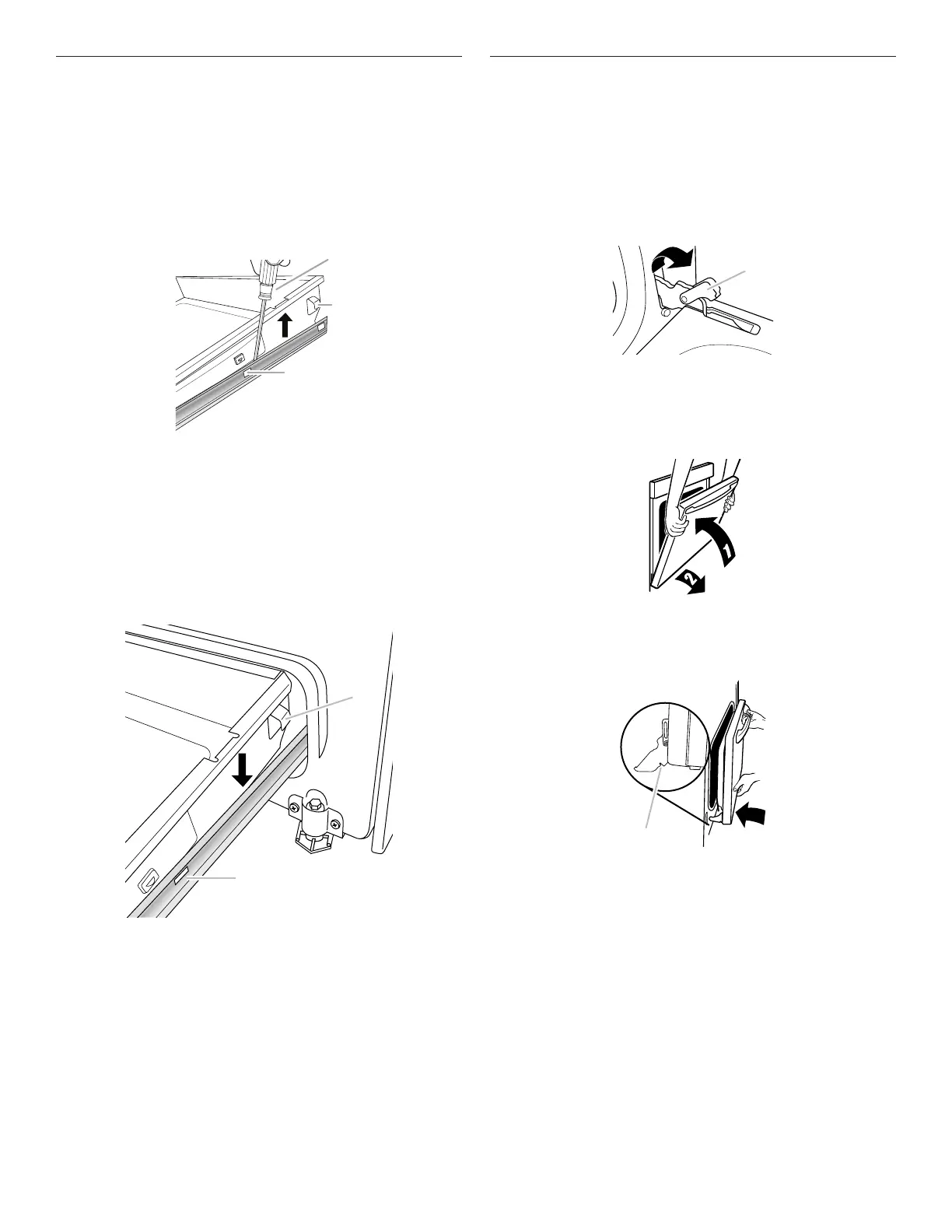 1

2