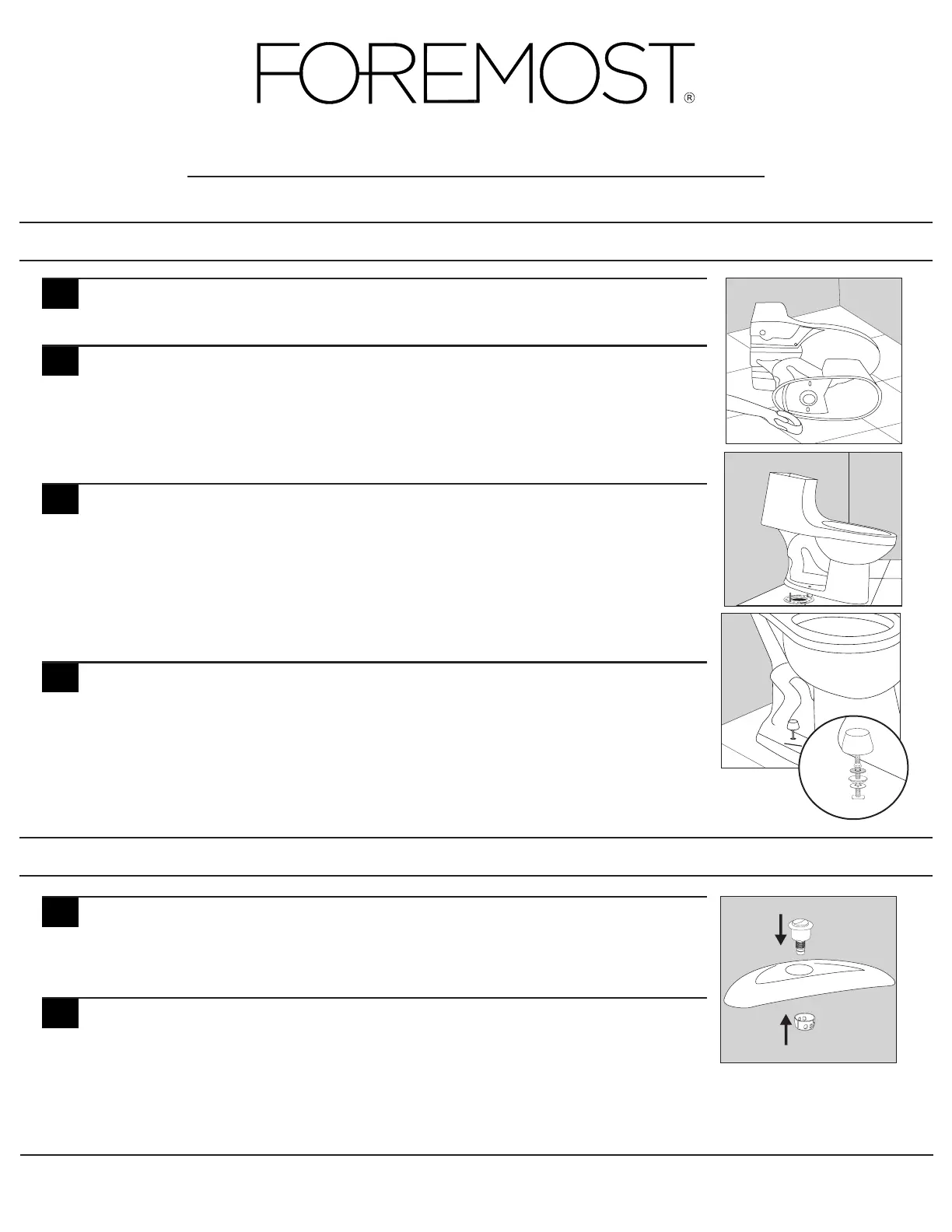 FOREMOST®