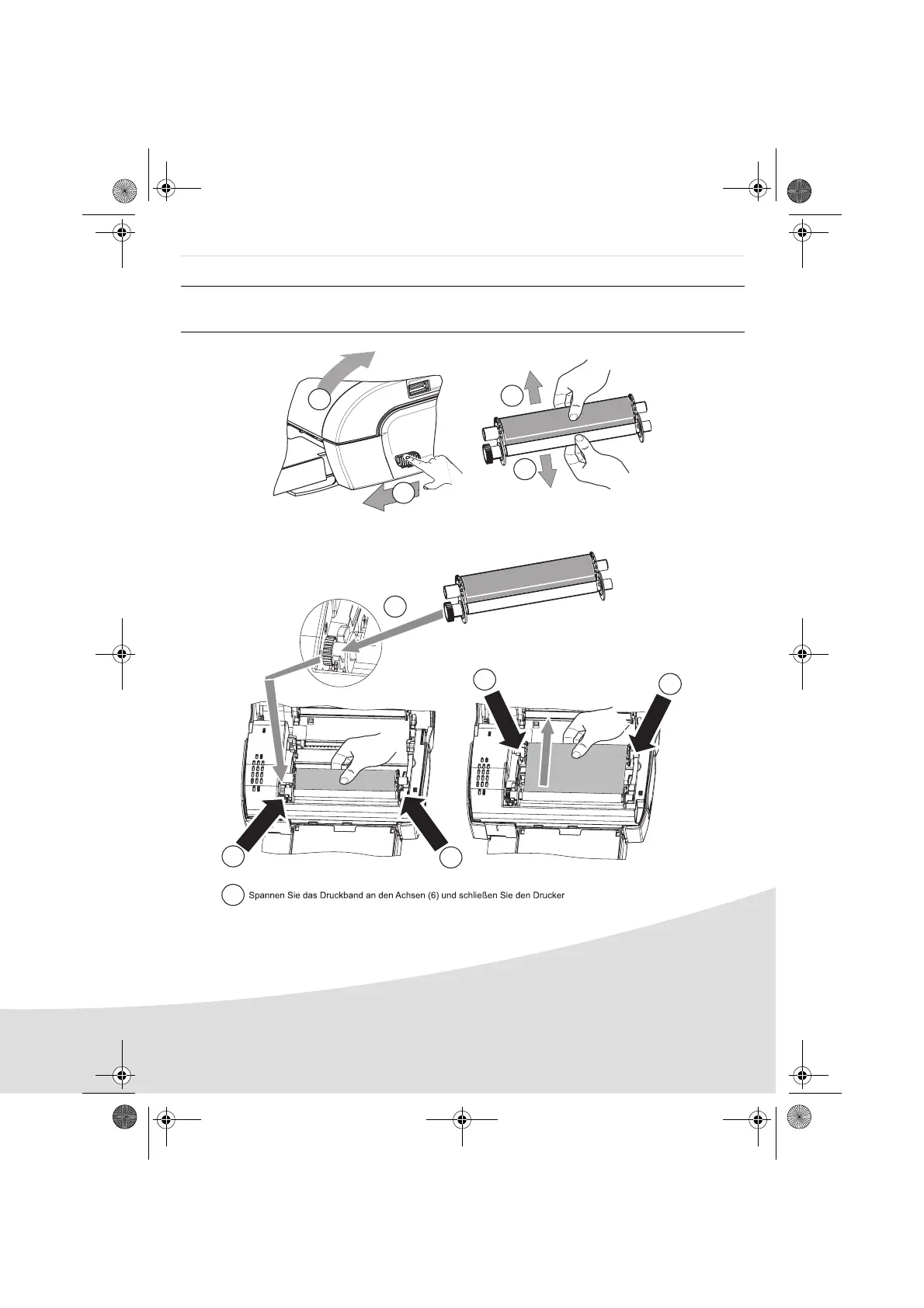 Spannen Sie das Druckband an den Achsen (6) und schließen Sie den Drucker