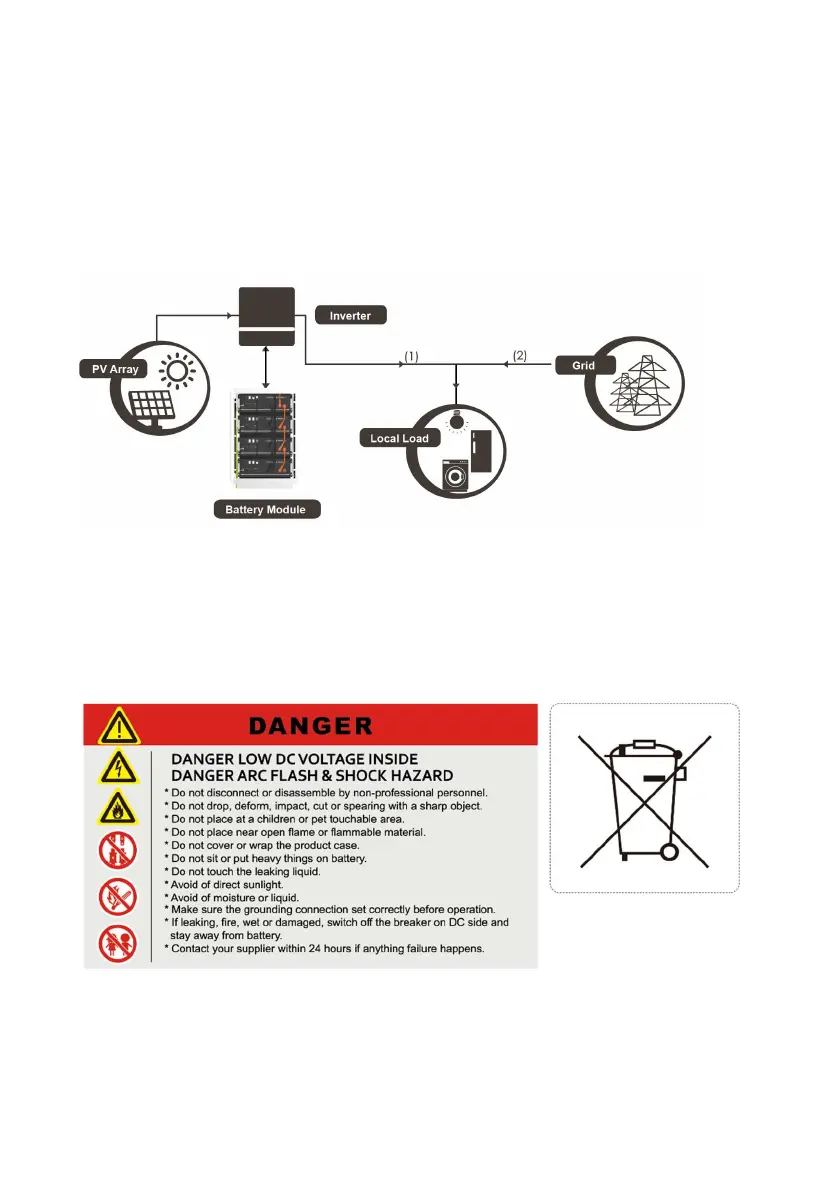 Inverter

PV Array

(1)

(2)

Grid

Local Load

Battery Module

DANGER

DANGER LOW DC VOLTAGE INSIDE
DANGER ARC FLASH & SHOCK HAZARD

* Do not disconnect or disassemble by non-professional personnel.
* Do not drop, deform, impact, cut or spearing with a sharp object.
* Do not place at a children or pet touchable area.
* Do not place near open flame or flammable material.
* Do not cover or wrap the product case.
* Do not sit or put heavy things on battery.
* Do not touch the leaking liquid.
* Avoid of direct sunlight.
* Avoid of moisture or liquid.
* Make sure the grounding connection set correctly before operation.
* If leaking, fire, wet or damaged, switch off the breaker on DC side and stay away from battery.
* Contact your supplier within 24 hours if anything failure happens.