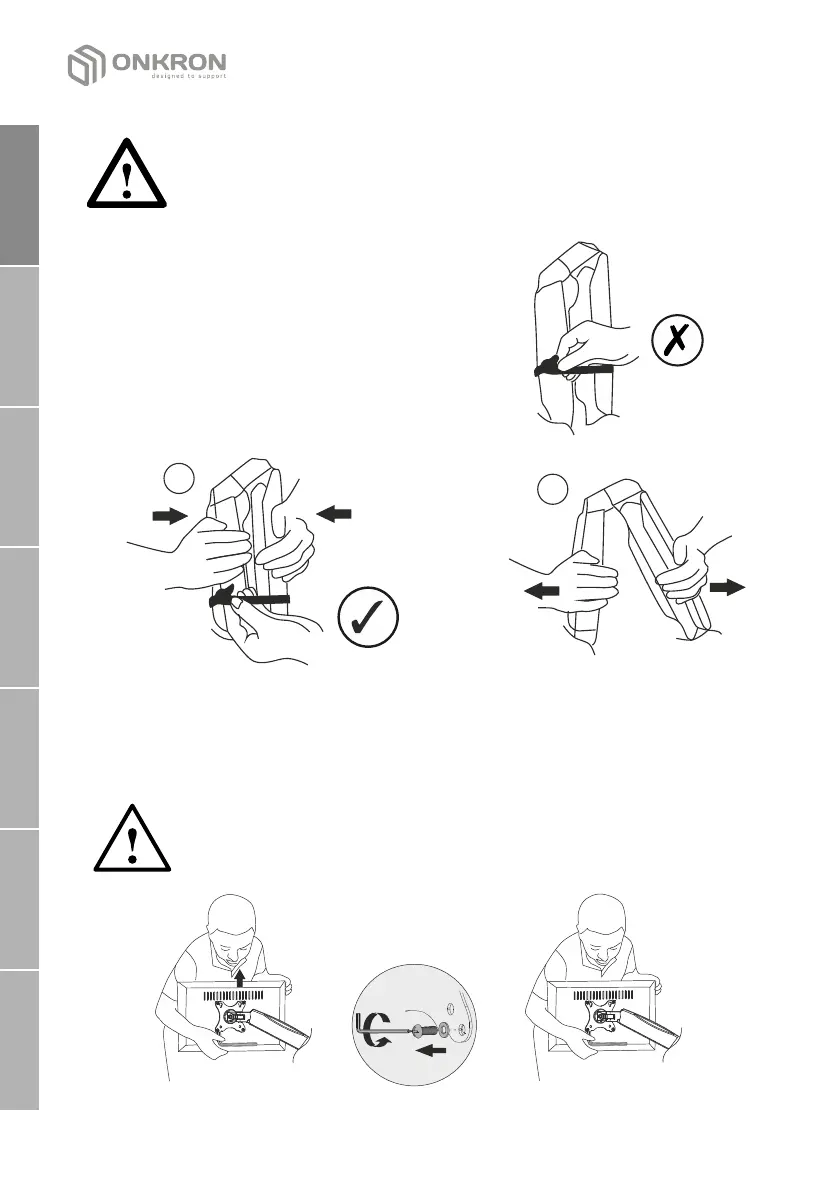 ONKRON
designed to support