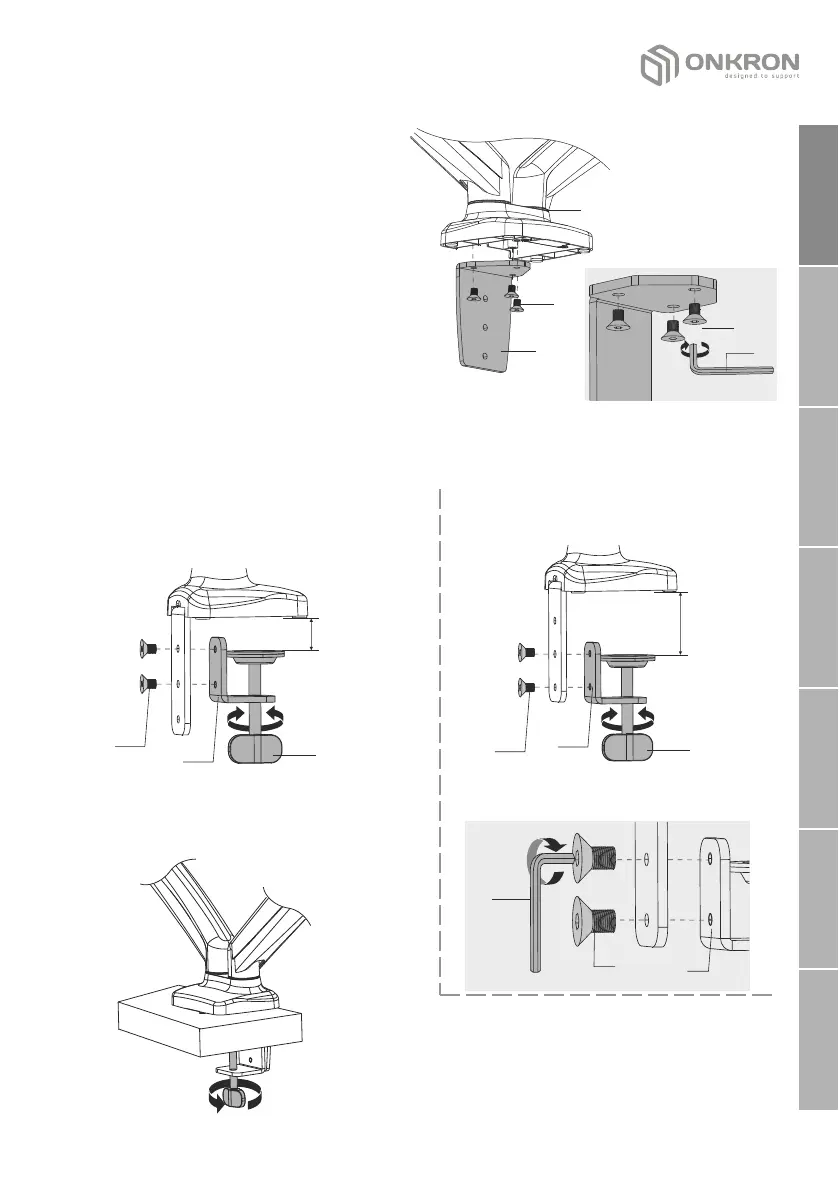 ONKRON
designed to support