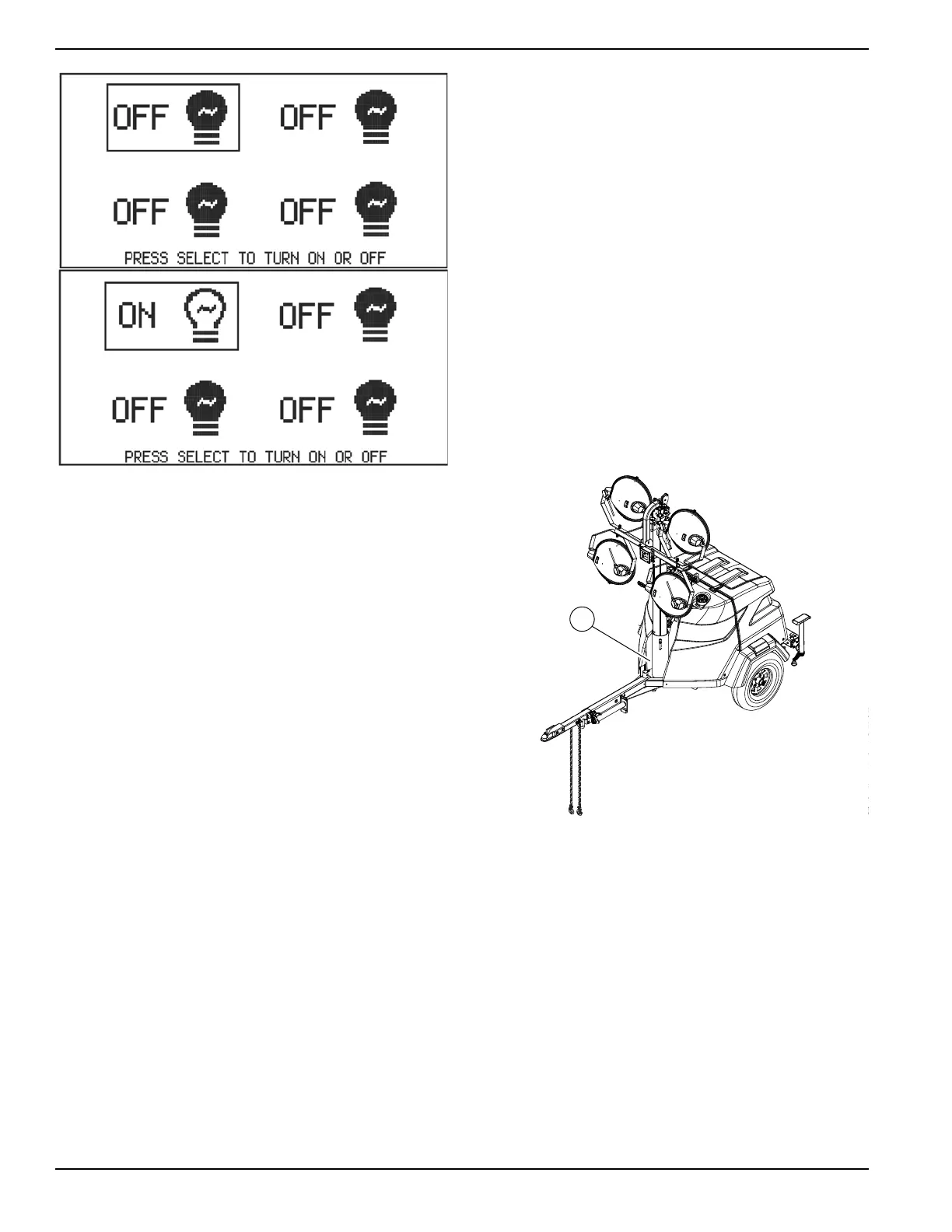 OFF OFF

OFF OFF

PRESS SELECT TO TURN ON OR OFF

ON OFF

OFF OFF

PRESS SELECT TO TURN ON OR OFF