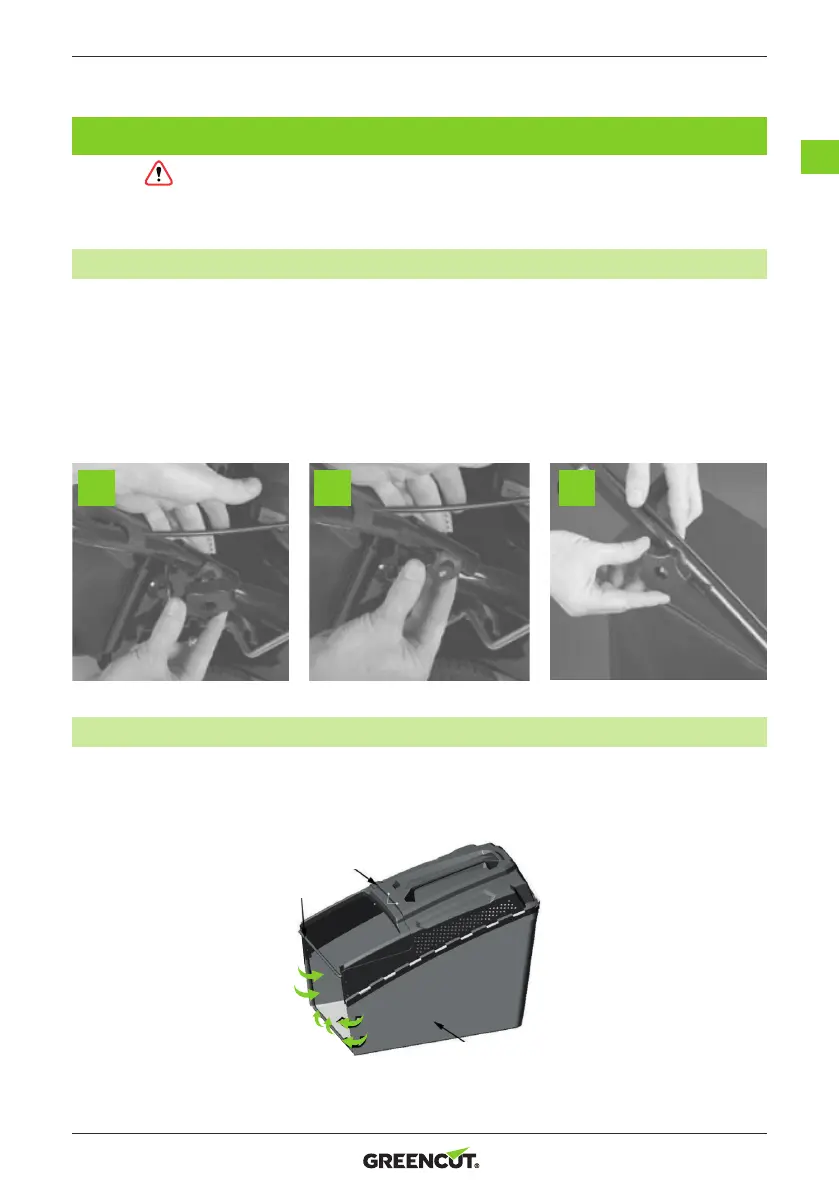 GREENCUT®