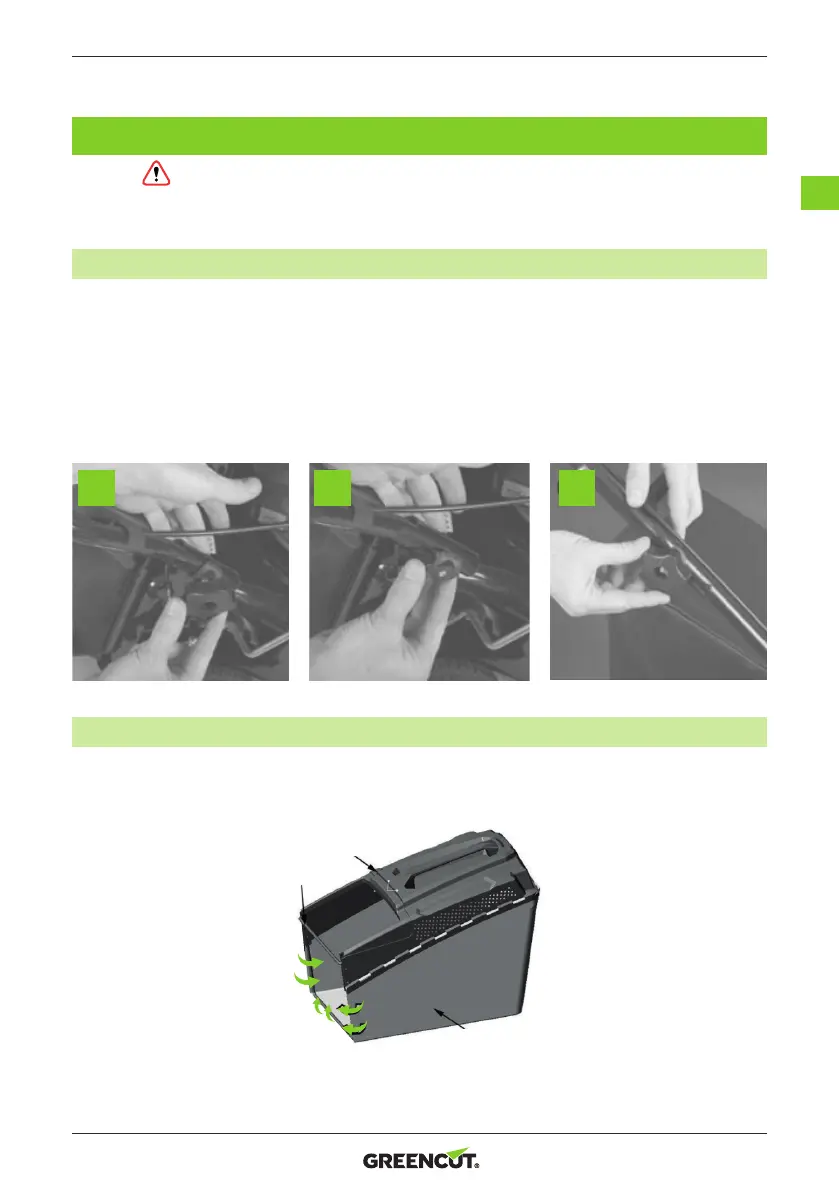 GREENCUT®