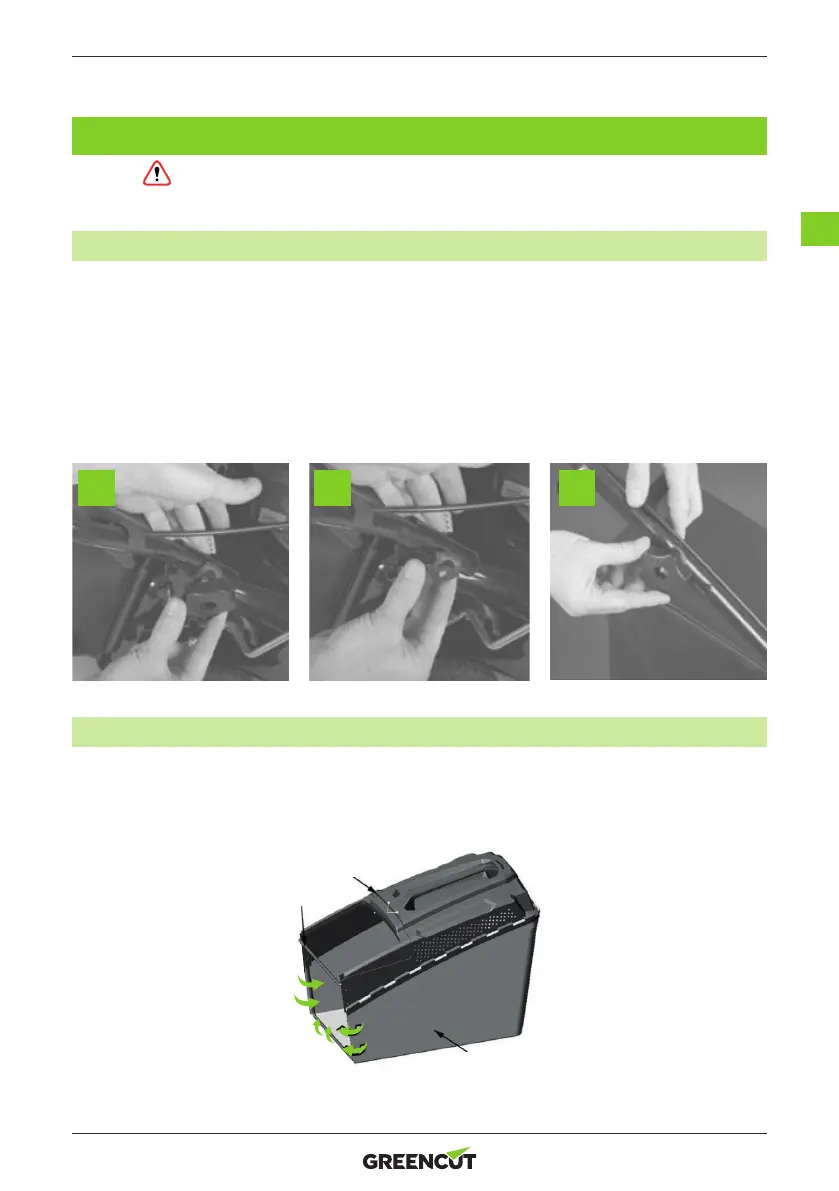 GREENCUT