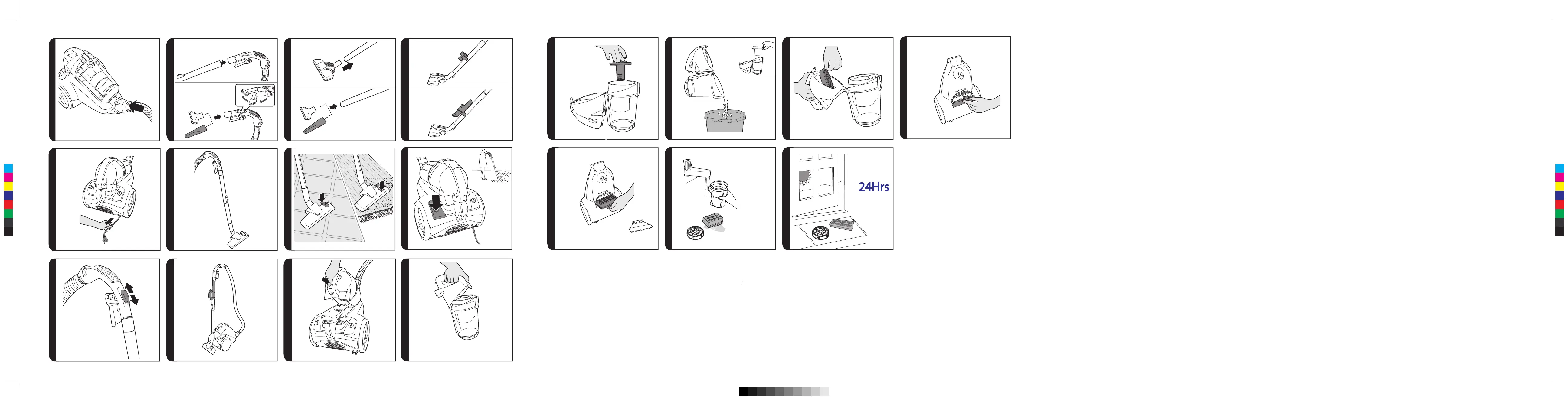 24Hrs