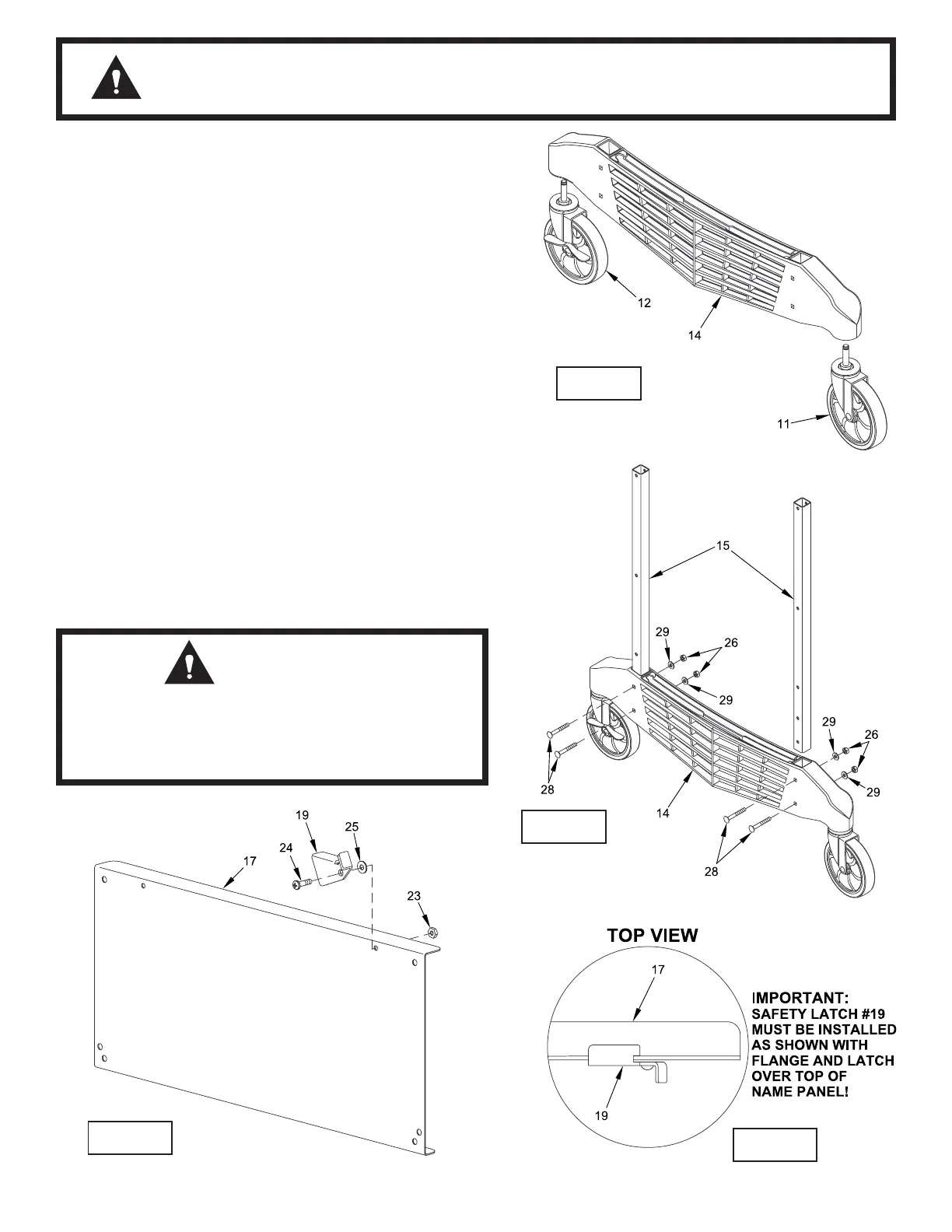 12

14

11

15

29

26

29

29

26

29

28

14

28

19

25

24

17

23

TOP VIEW

17

19

IMPORTANT: SAFETY LATCH #19 MUST BE INSTALLED AS SHOWN WITH FLANGE AND LATCH OVER TOP OF NAME PANEL!