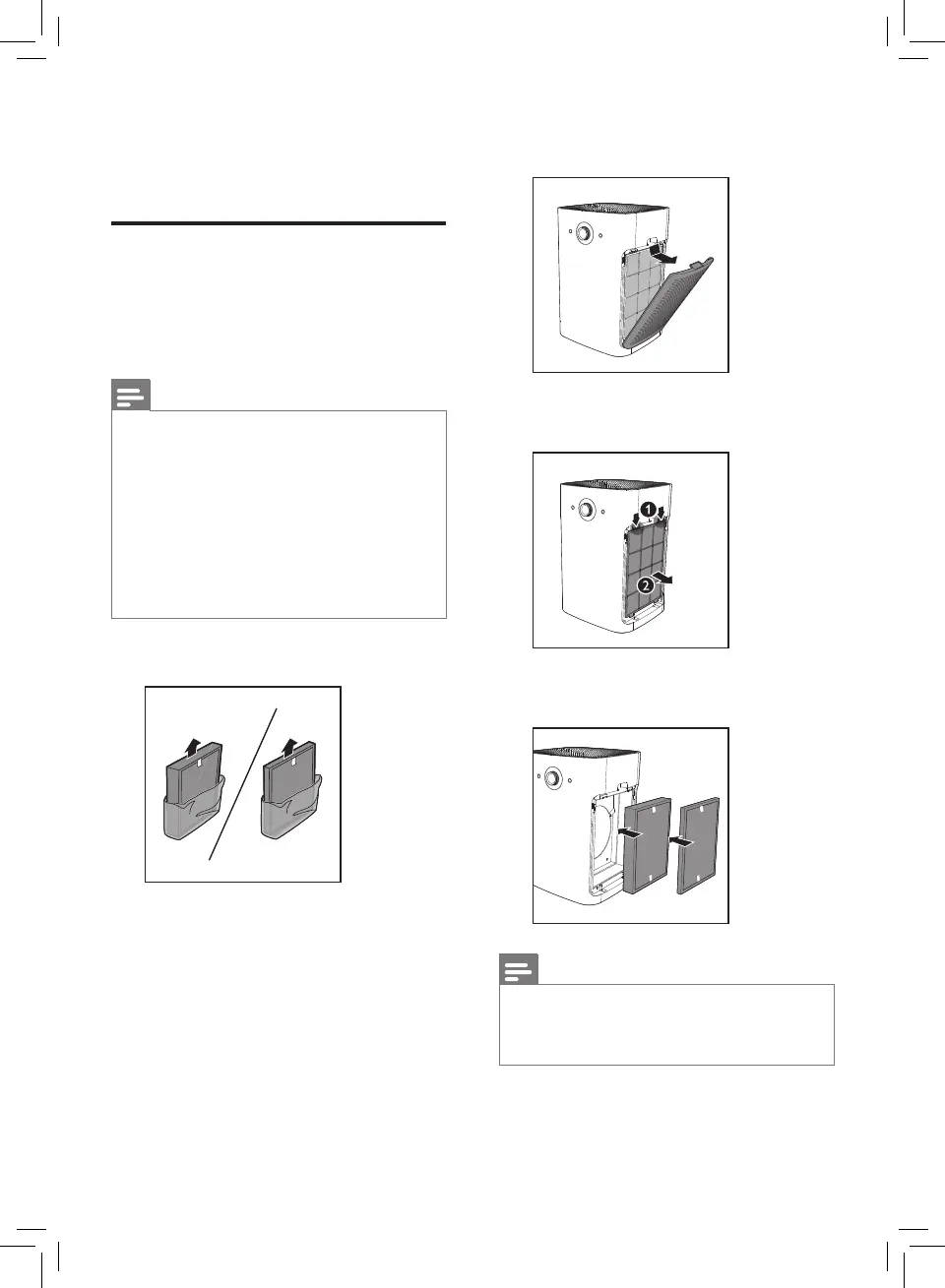 1

2