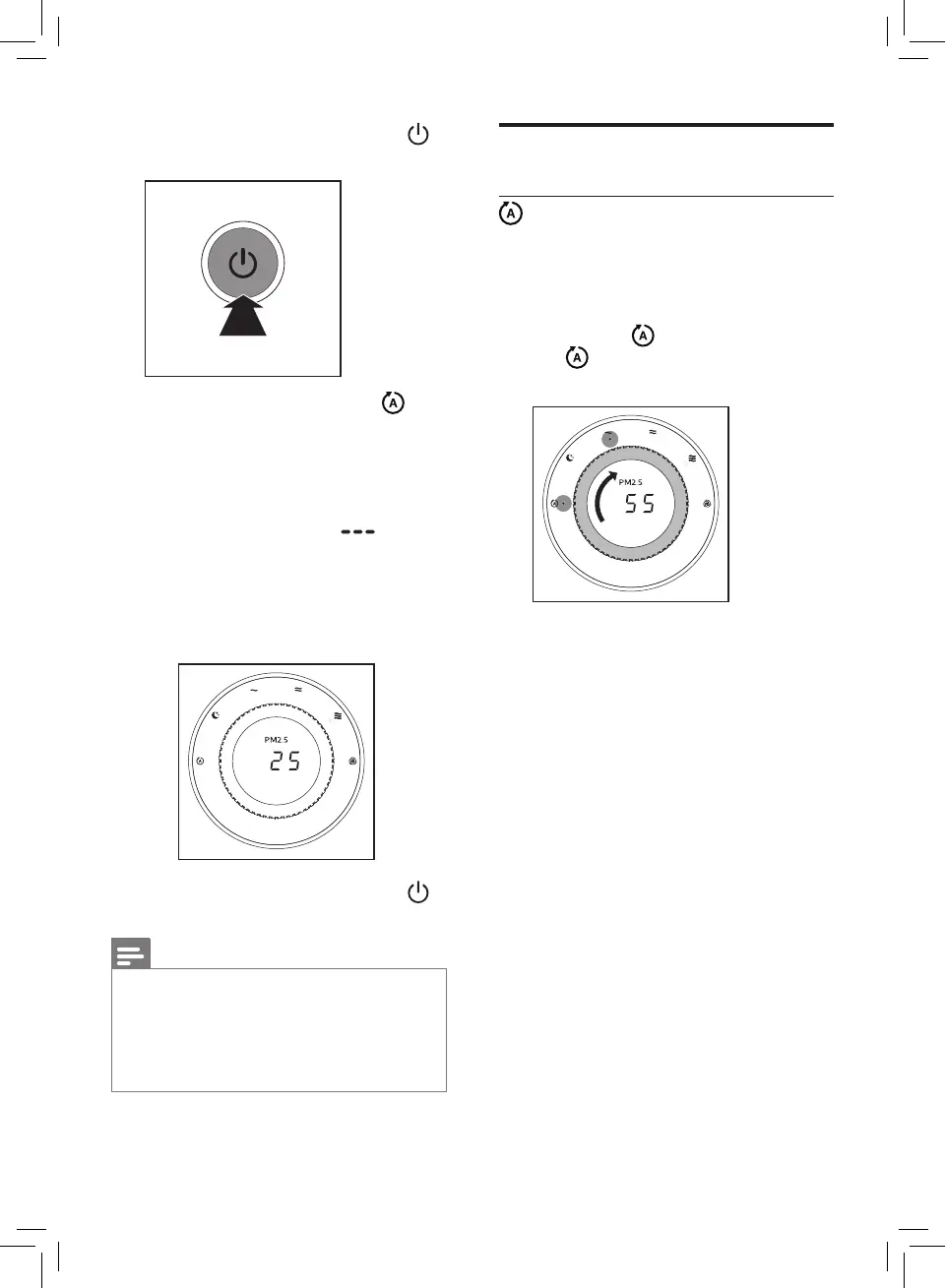 PM2.5
25

PM2.5
55