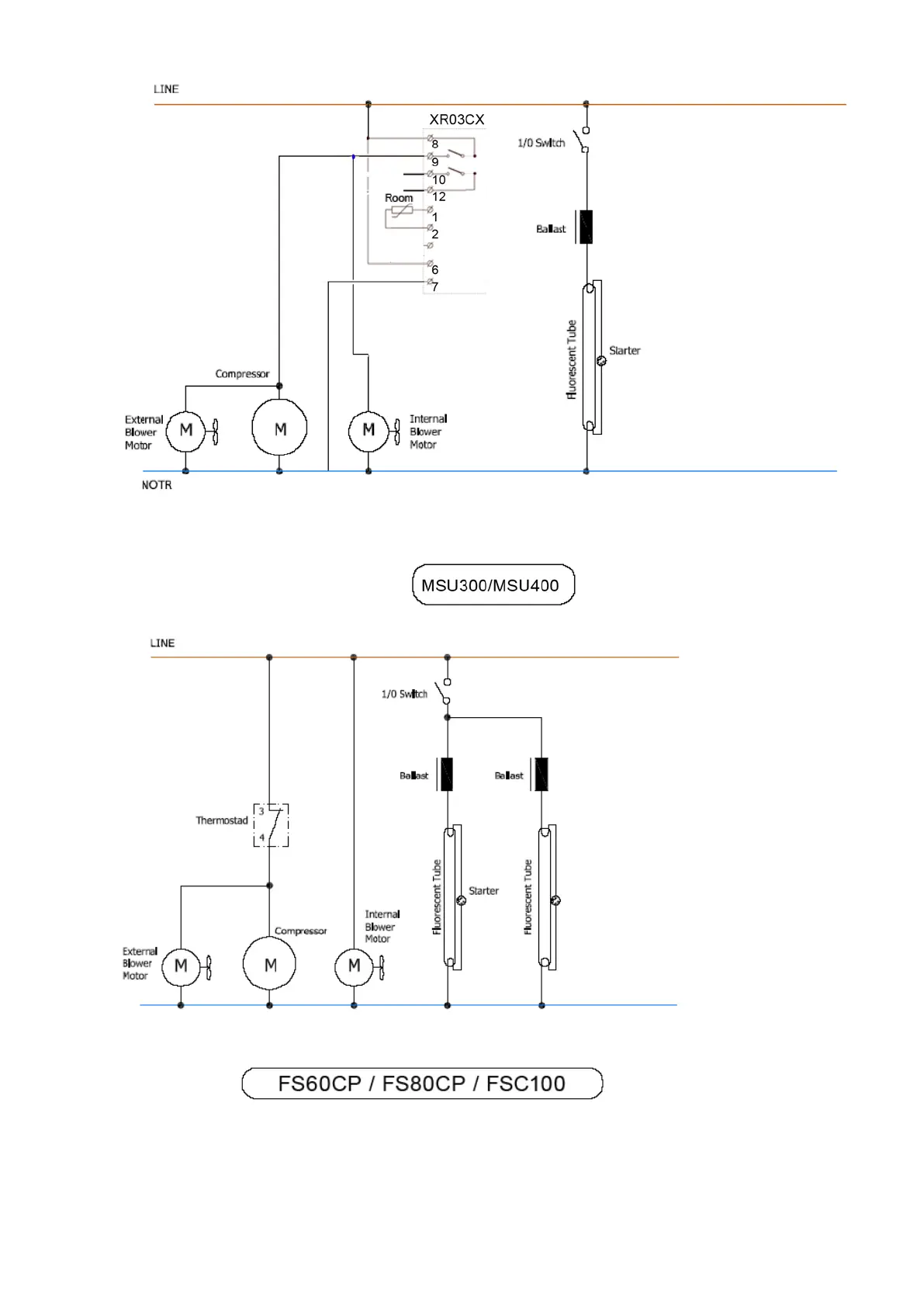 LINE

XR03CX

8
9
10
12
Room
1
2
6
7

1/0 Switch

Ballast

Fluorescent Tube

Starter

Compressor

External Blower Motor

M

M

M

Internal Blower Motor

NOTR

MSU300/MSU400

LINE

1/0 Switch

Ballast

Ballast

Thermostad

3
4

Fluorescent Tube

Starter

Fluorescent Tube

Internal Blower Motor

Compressor

External Blower Motor

M

M

M

FS60CP / FS80CP / FSC100