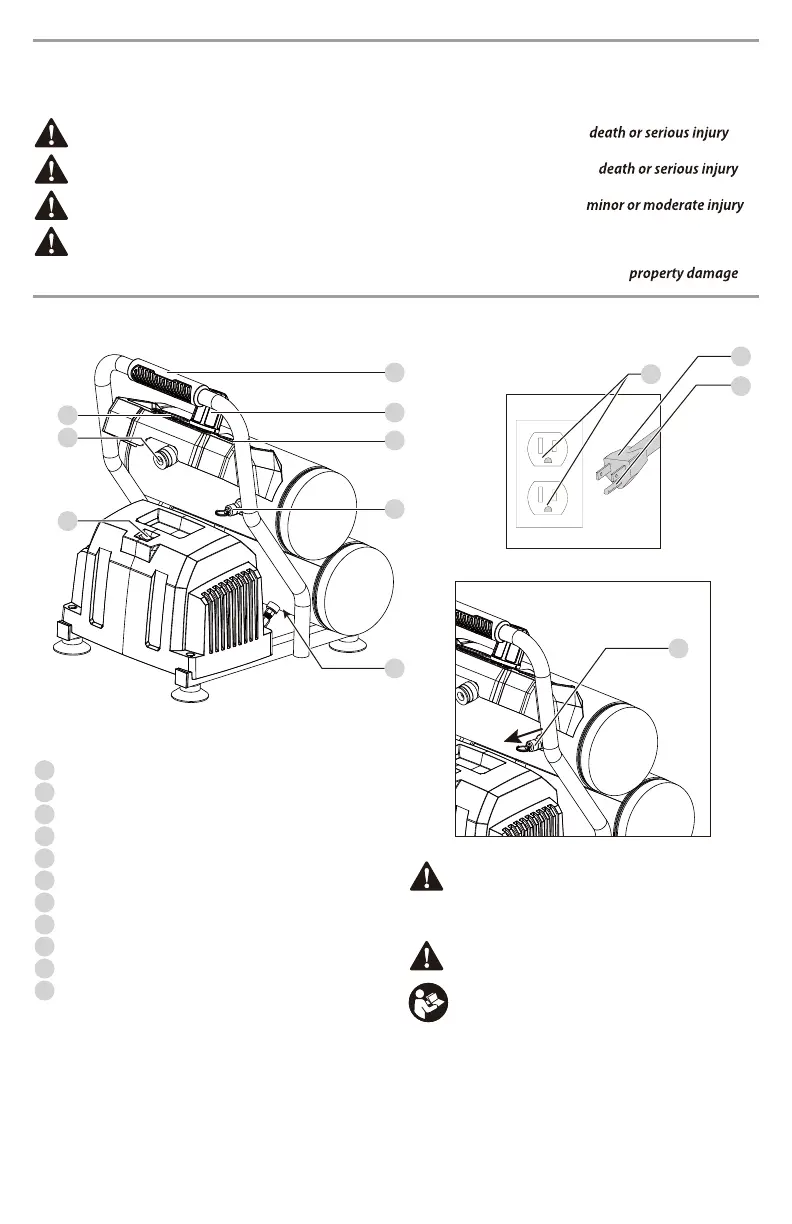 death or serious injury

death or serious injury

minor or moderate injury

property damage