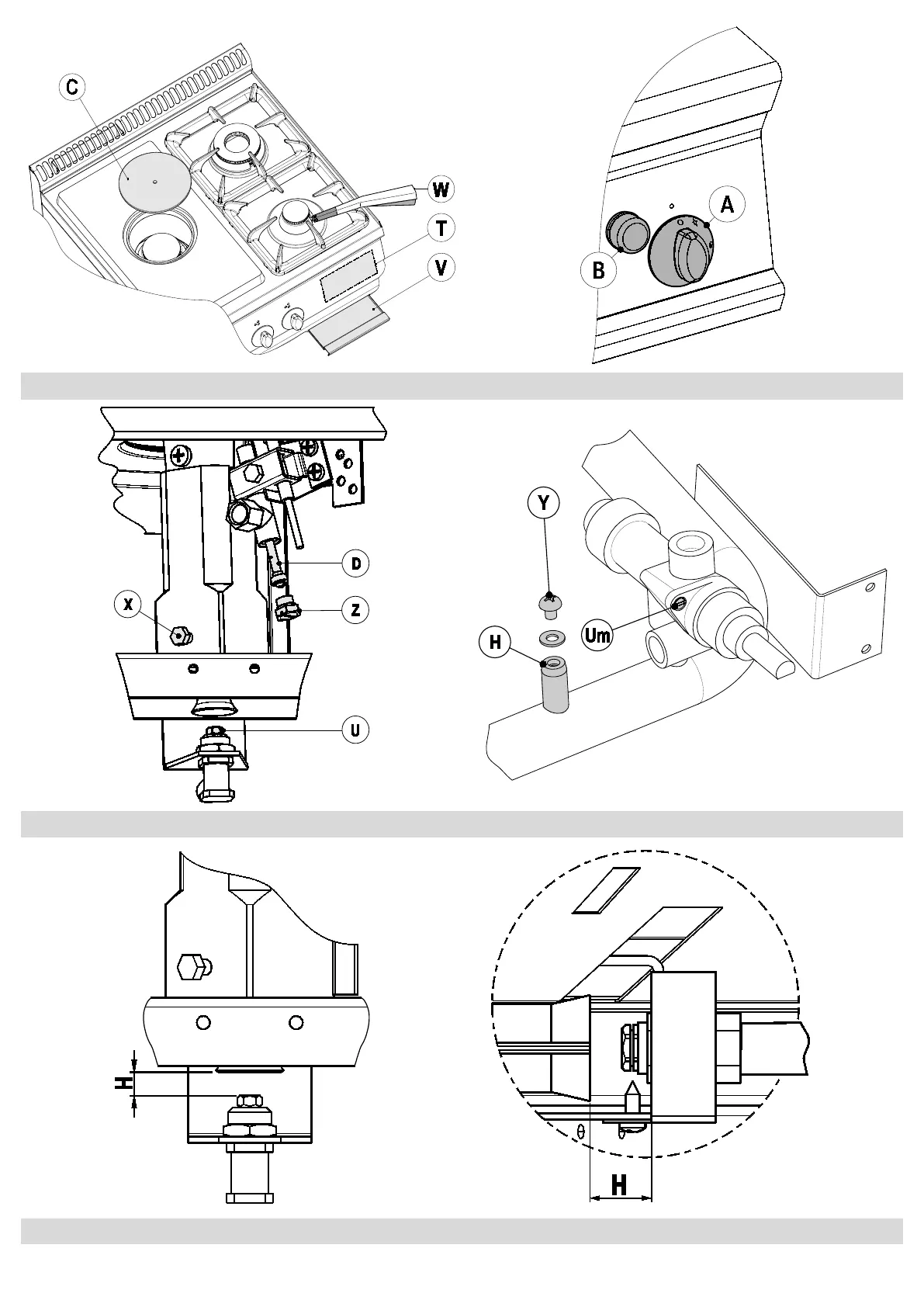 C
W
T
V
A
B
D
X
Z
U
Y
H
Um
H
H