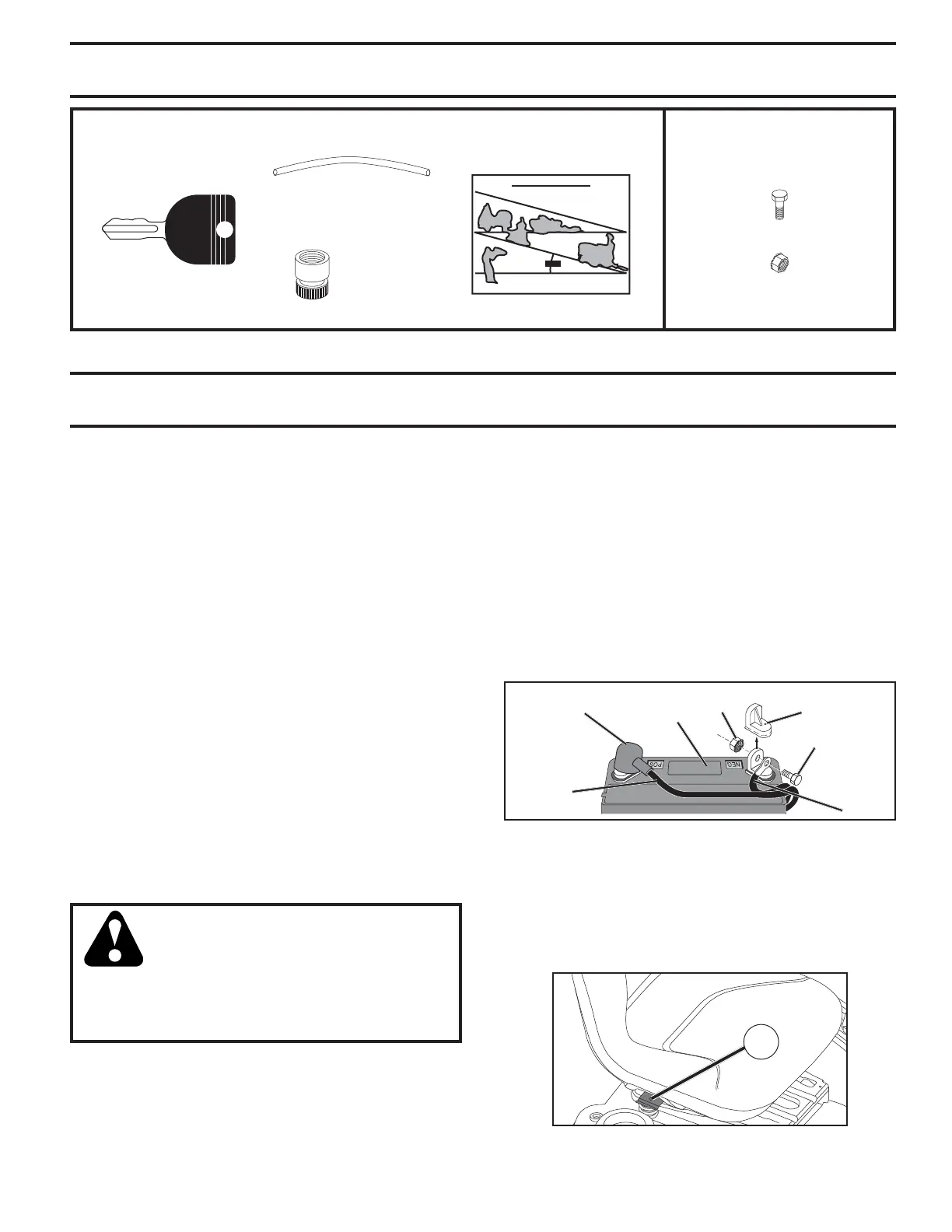 POS

NEG