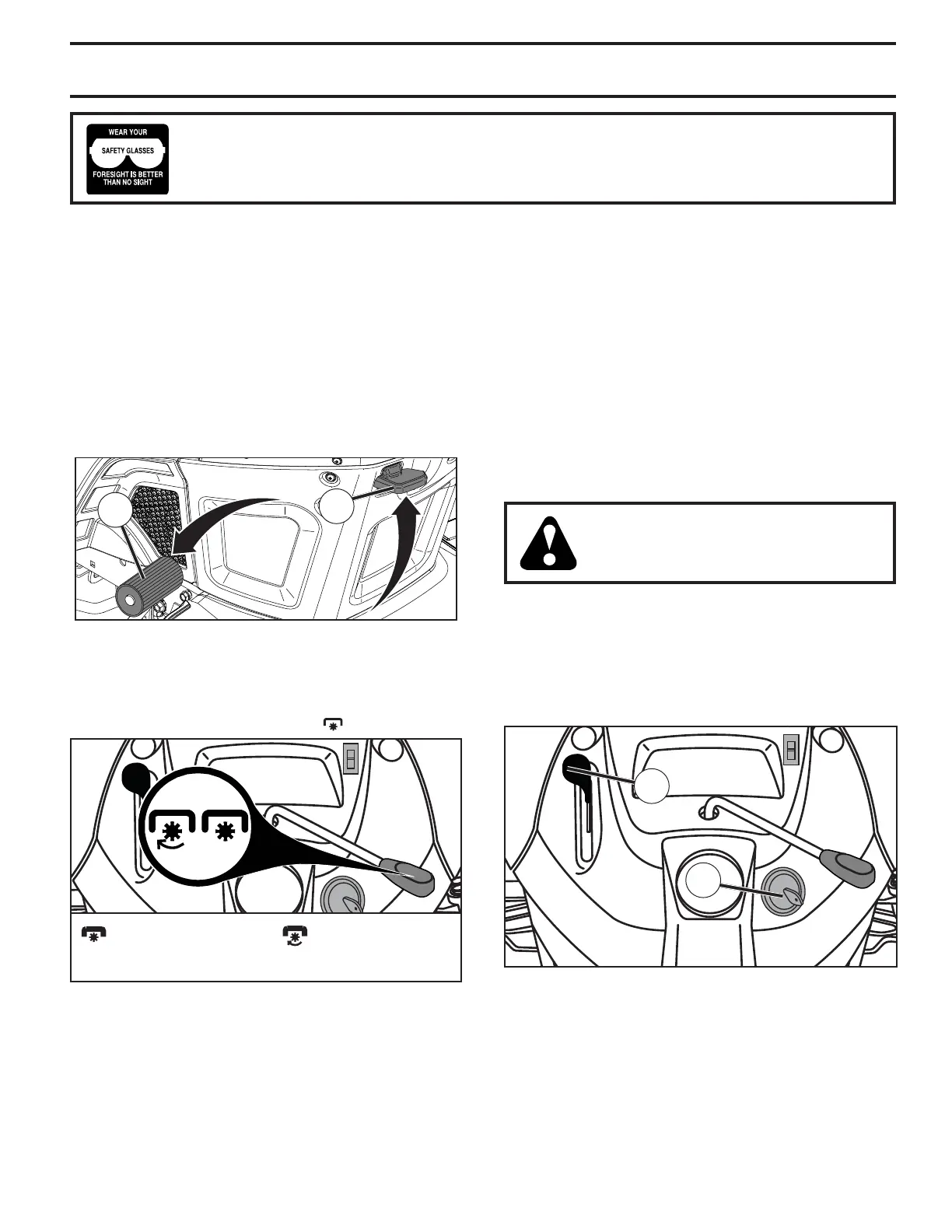 WEAR YOUR
SAFETY GLASSES
FORESIGHT IS BETTER THAN NO SIGHT