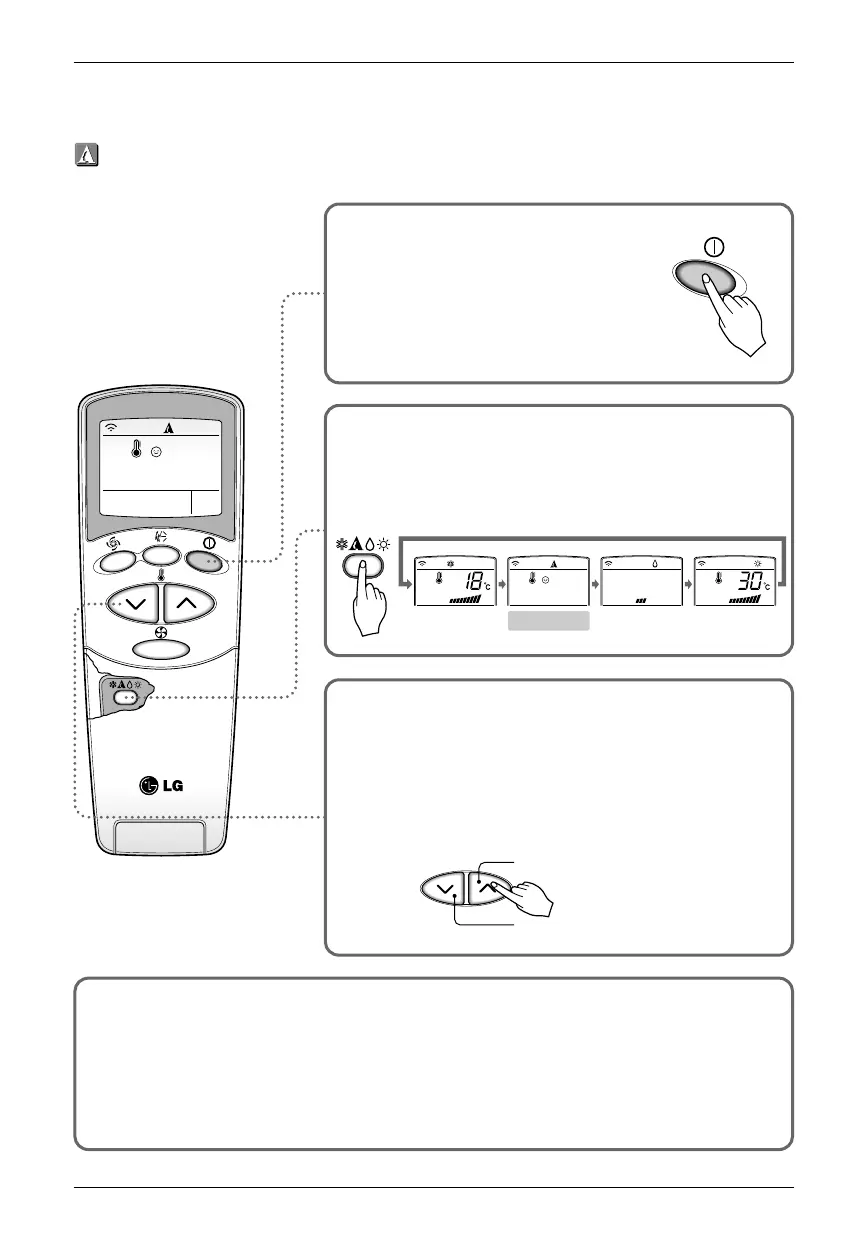 18 °C

30 °C

LG