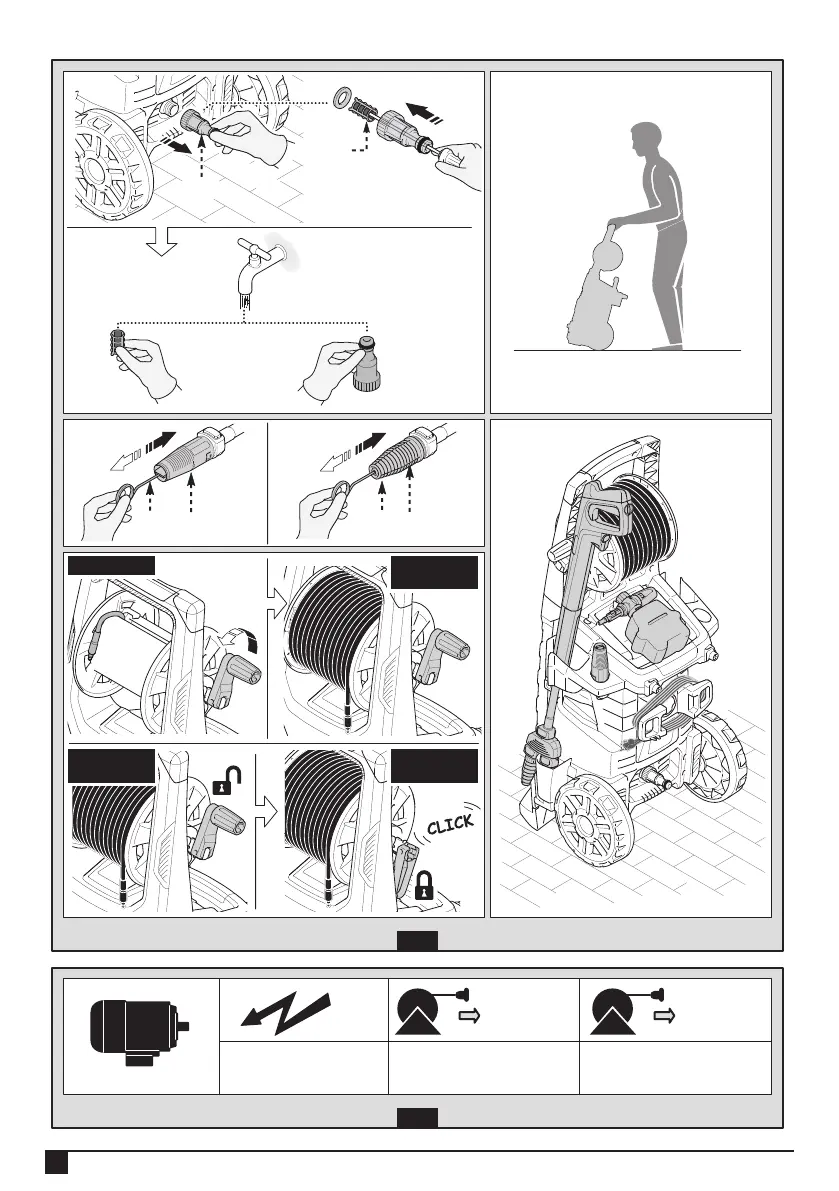 CLICK