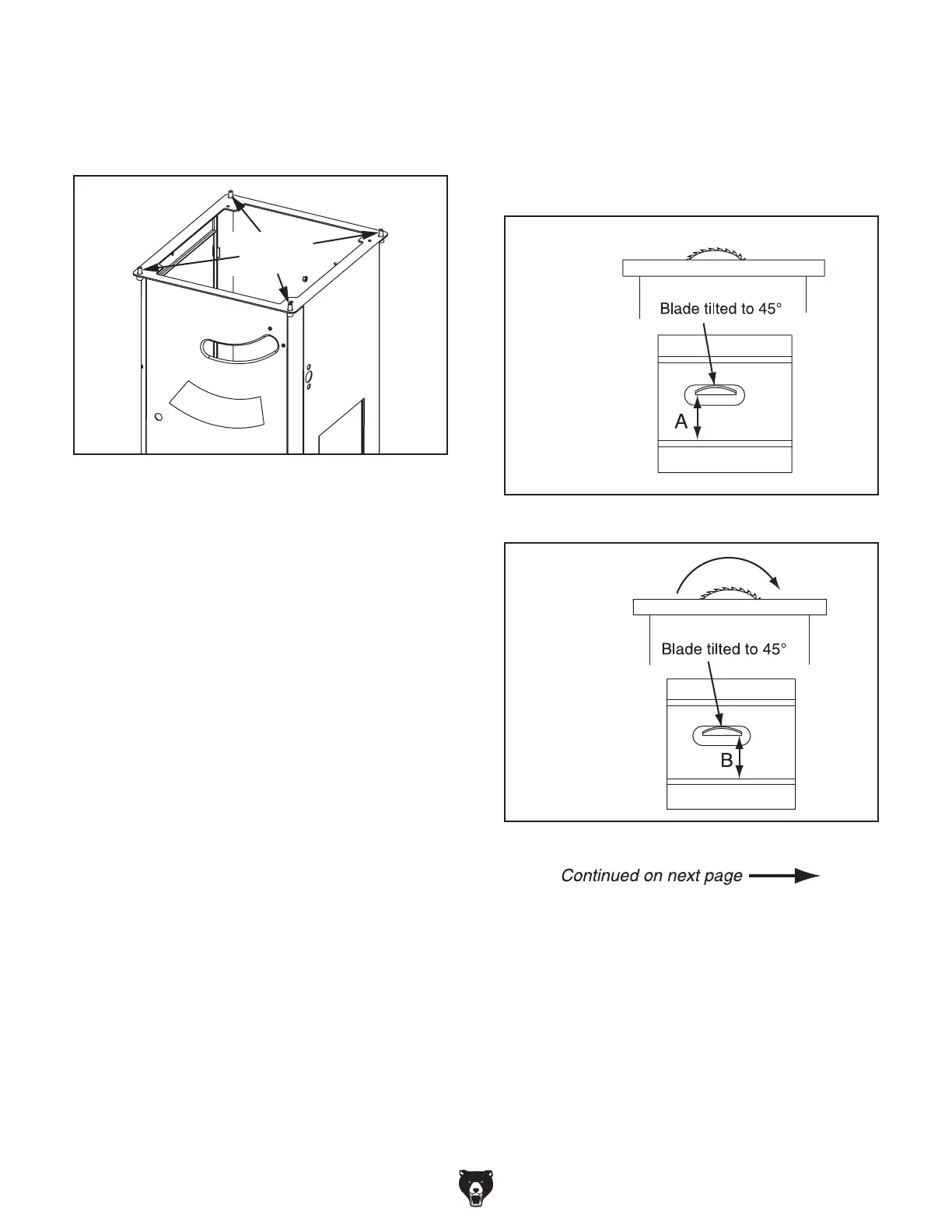 Blade tilted to 45°

A

Blade tilted to 45°

B

Continued on next page