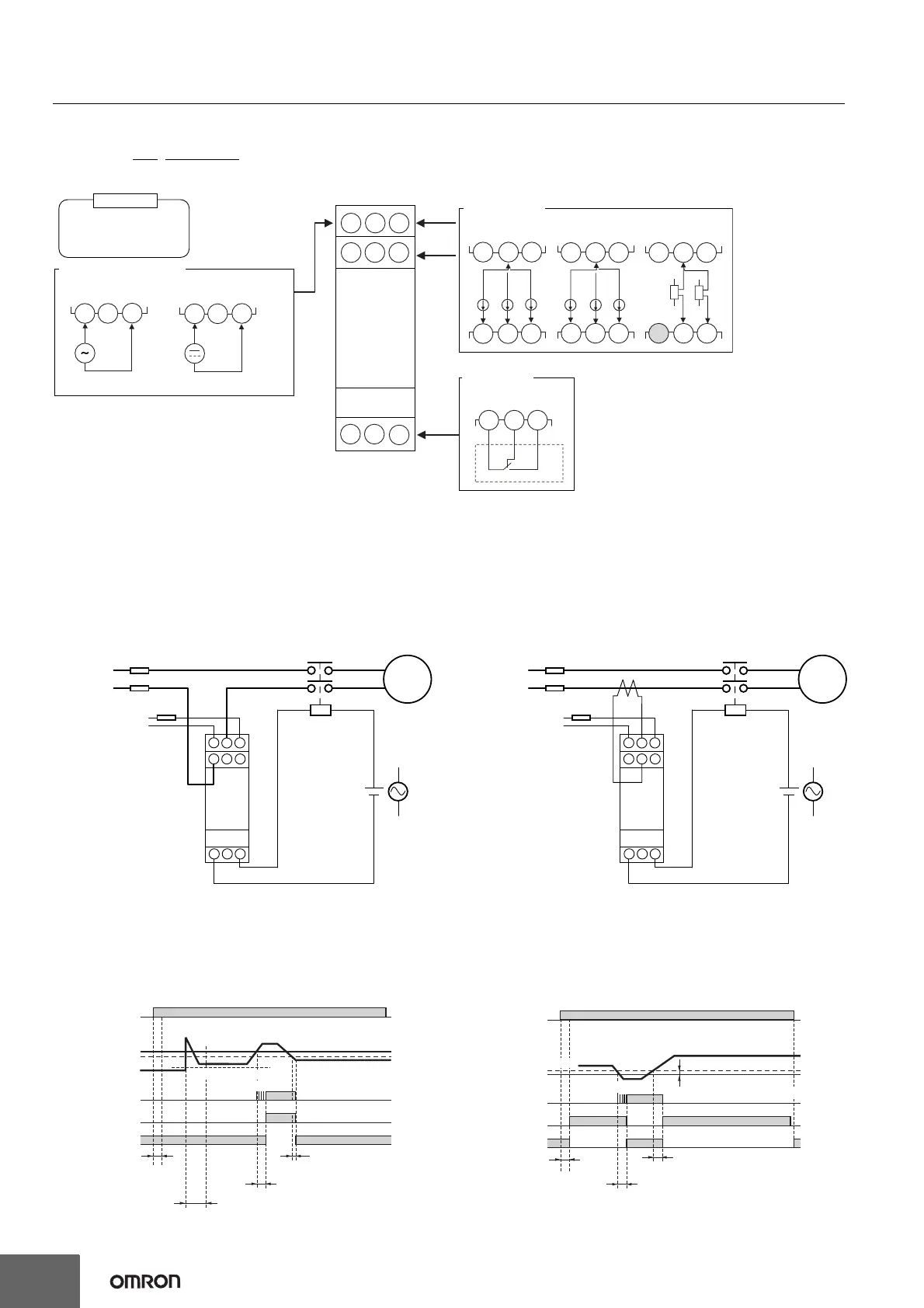 OMRON