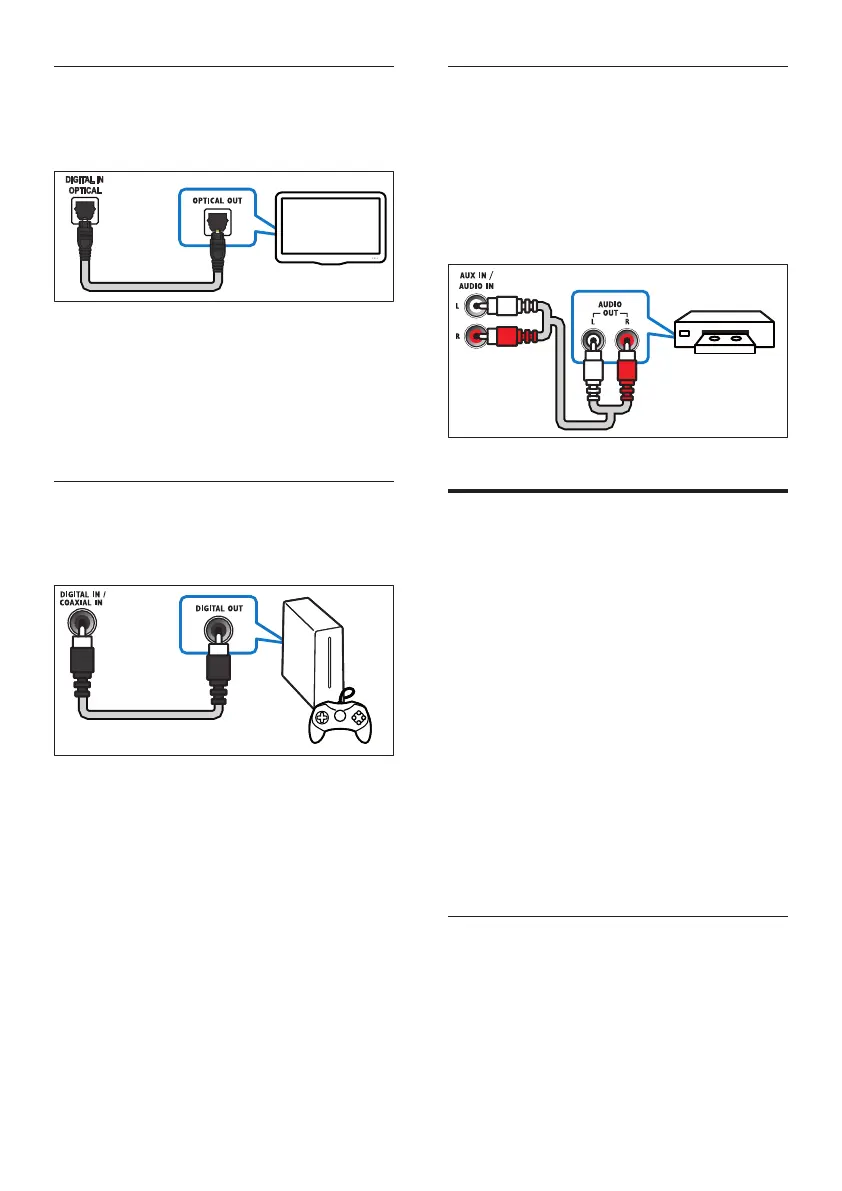 DIGITAL IN OPTICAL

OPTICAL OUT

DIGITAL IN / COAXIAL IN

DIGITAL OUT

AUX IN / AUDIO IN

L

R

AUDIO OUT

L

R