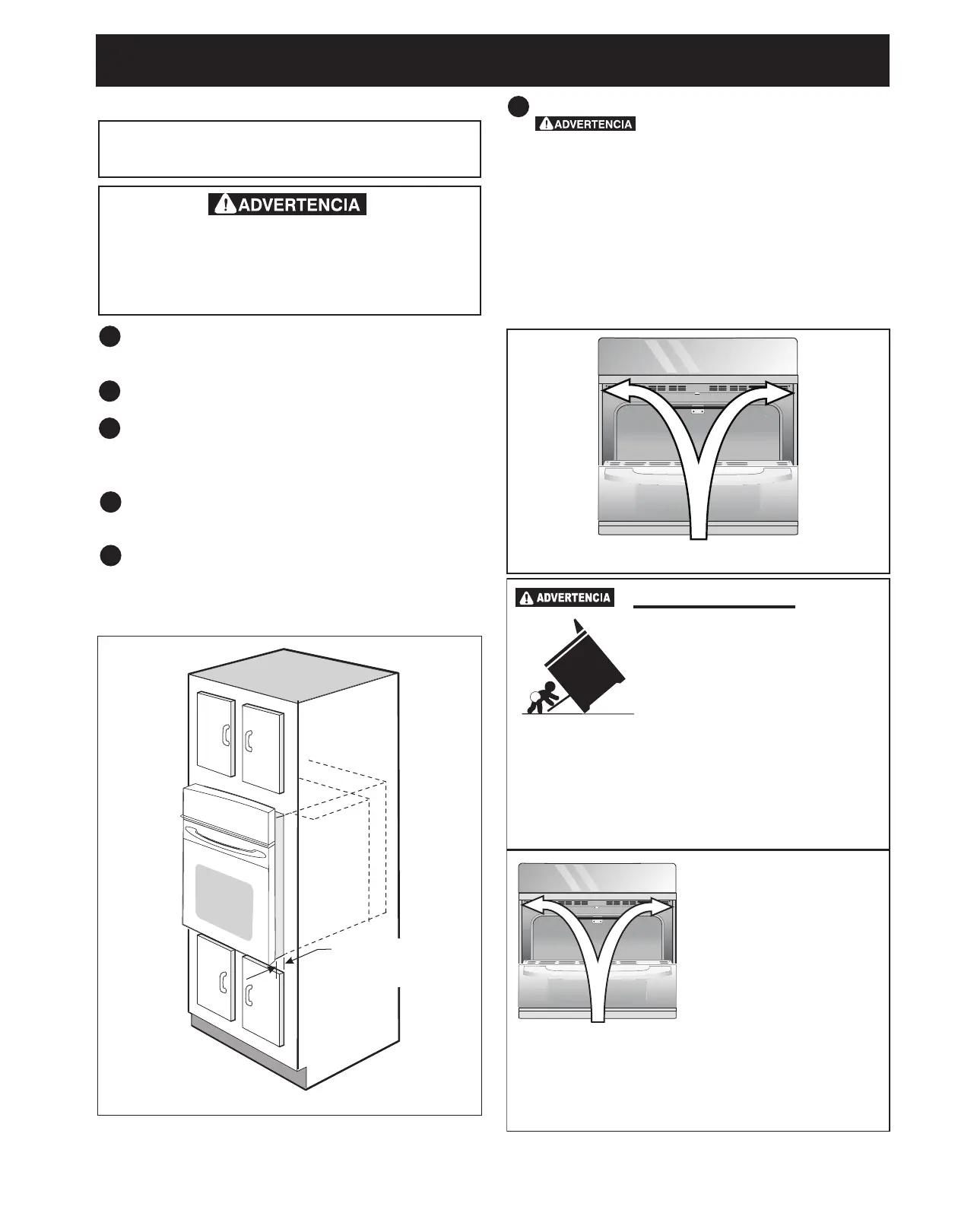 ADVERTENCIA

ADVERTENCIA

ADVERTENCIA