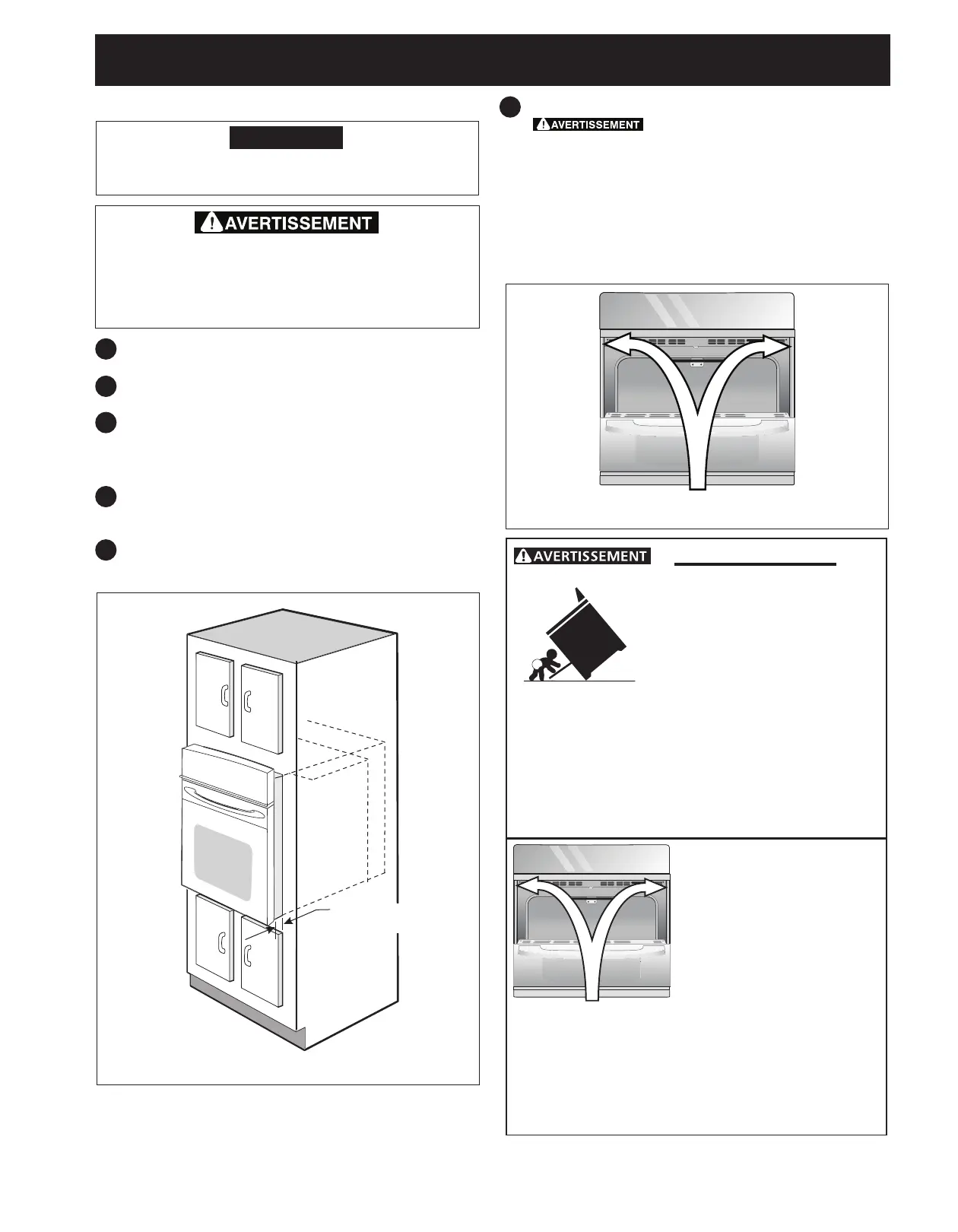 AVERTISSEMENT

AVERTISSEMENT

AVERTISSEMENT

AVERTISSEMENT