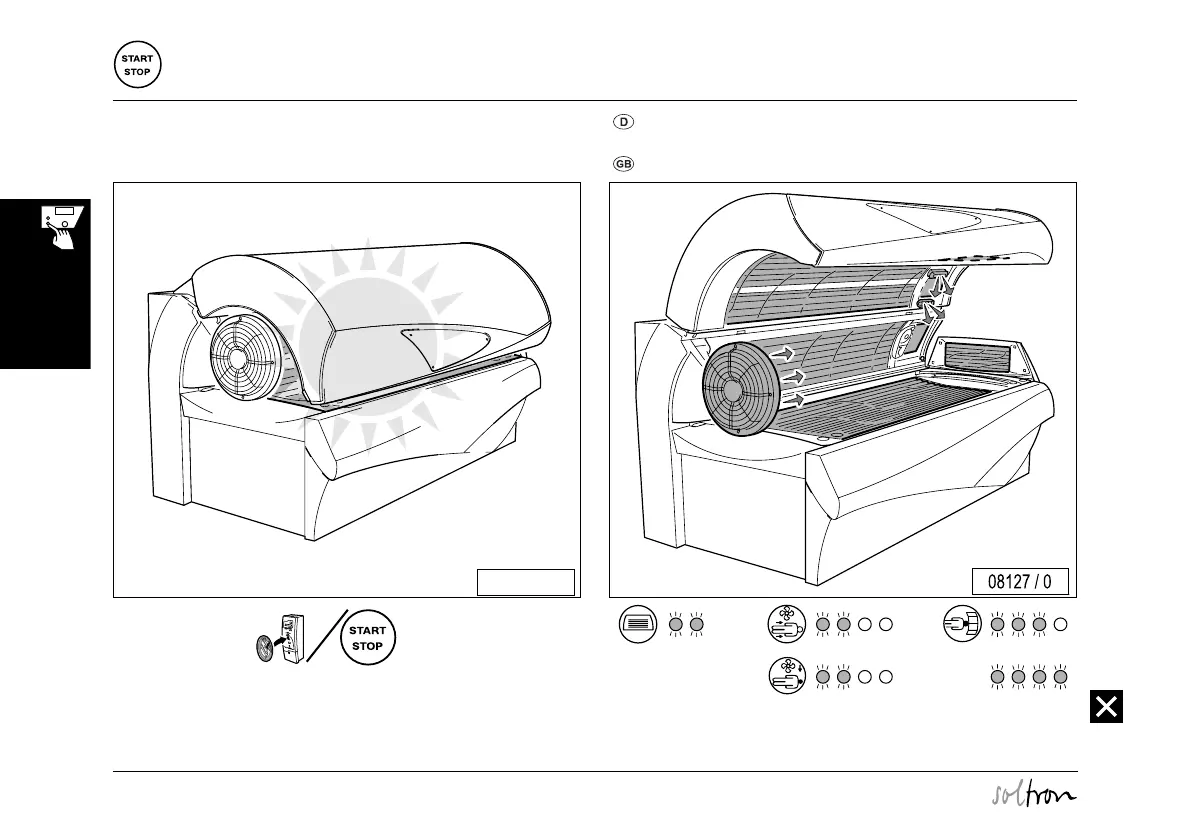 START
STOP

D

GB

08127 / 0

START
STOP

soltron