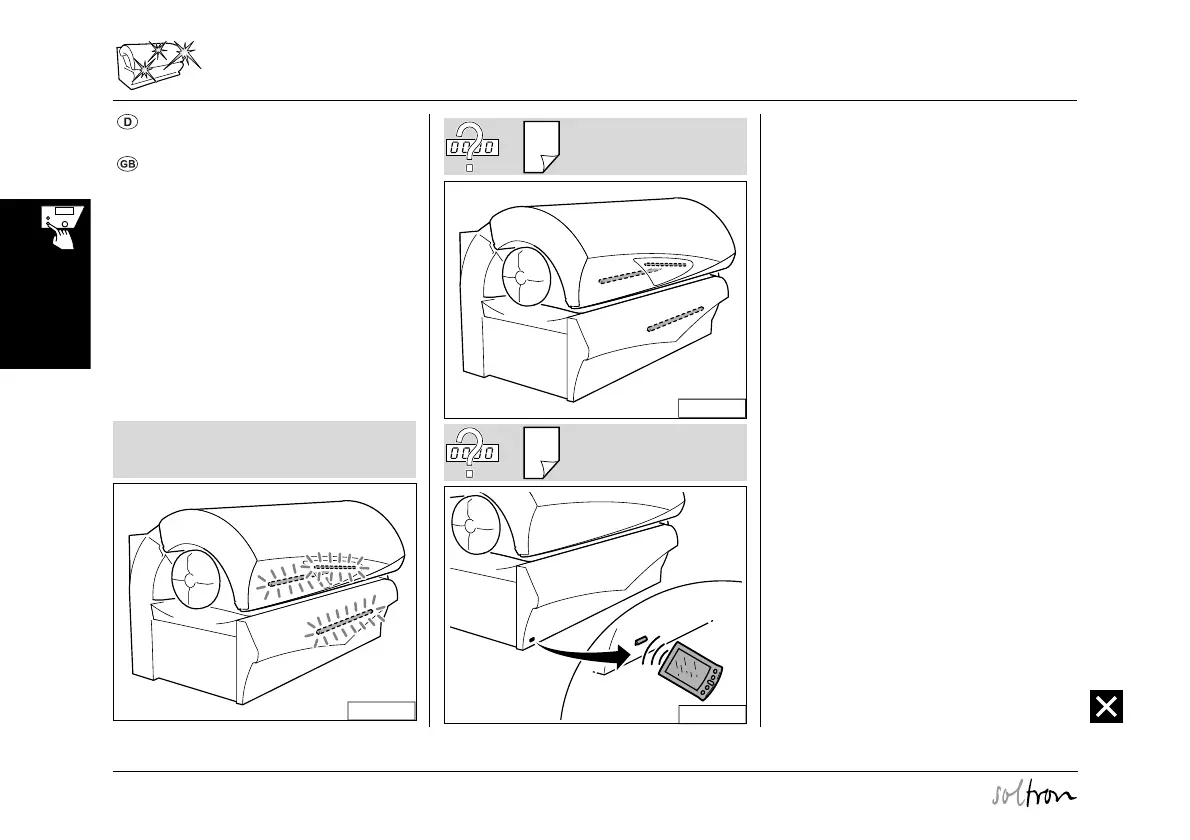 D

GB

0000

0000

soltron