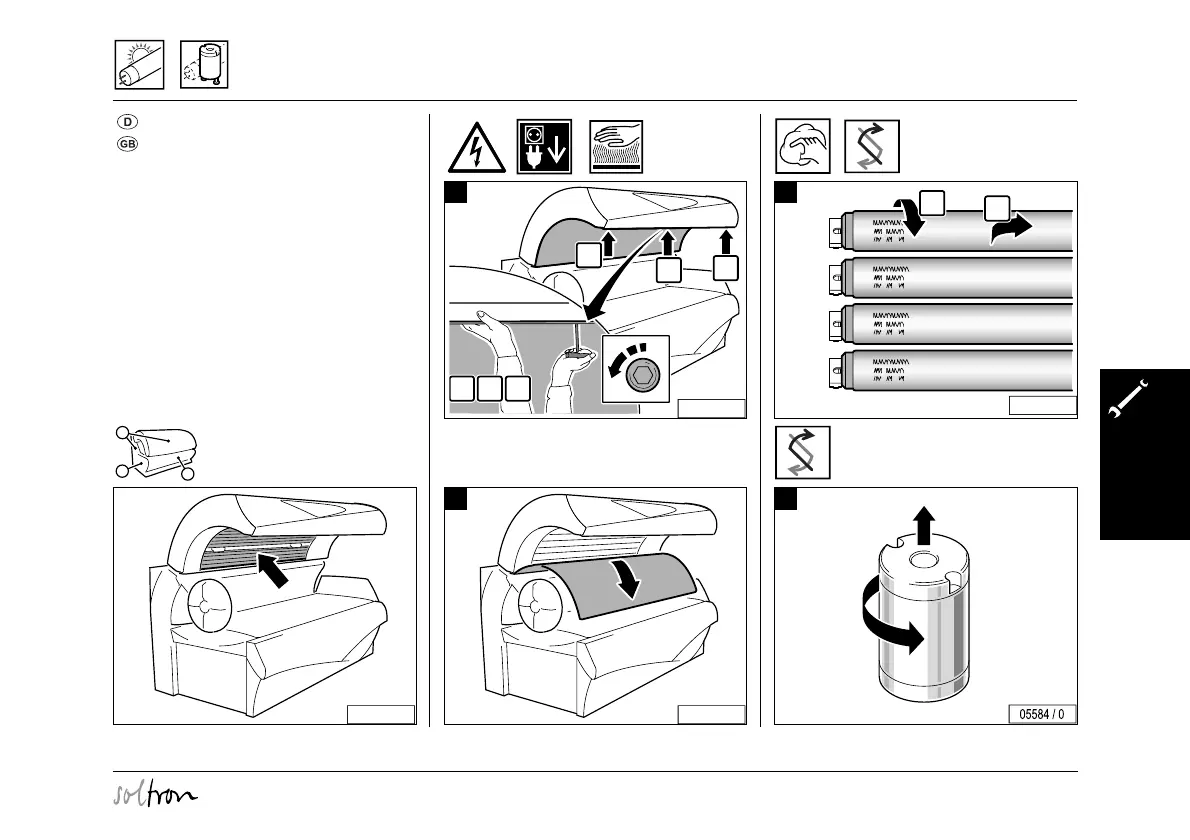 D
GB

05584 / 0

soltron