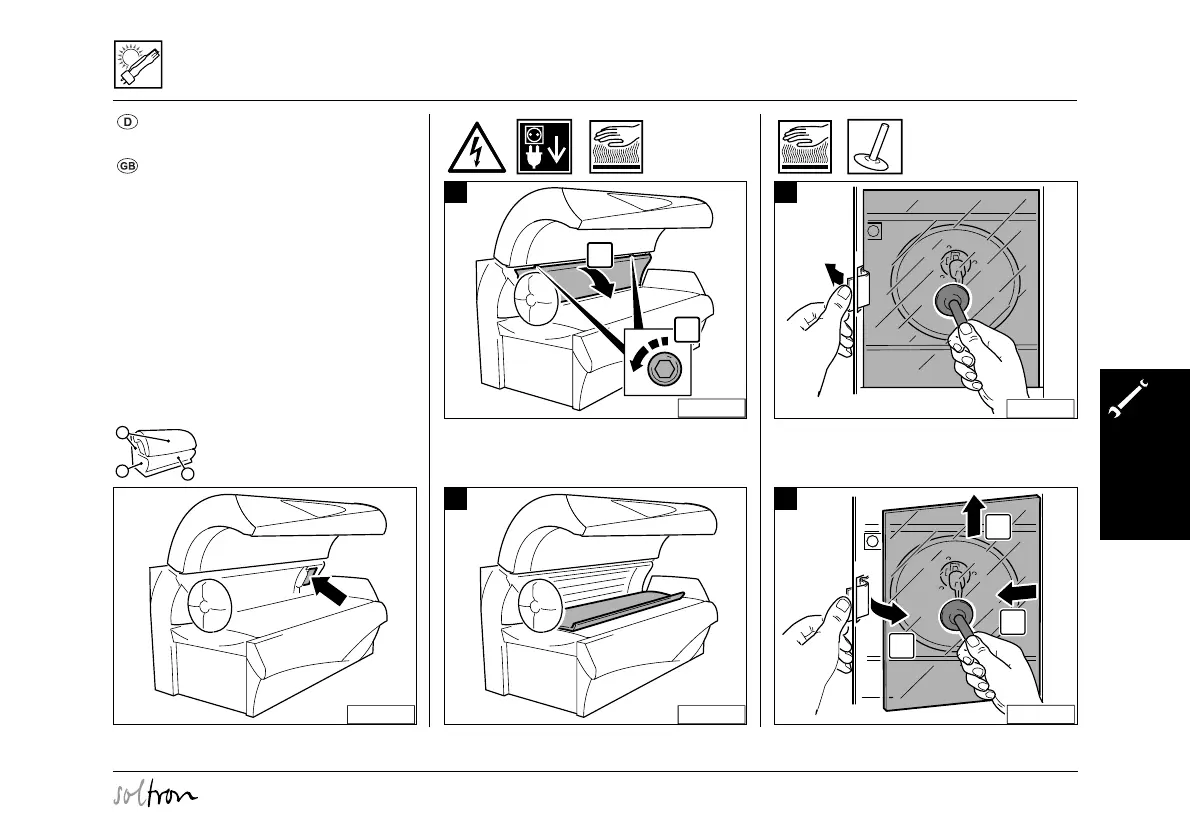 D

GB

soltron