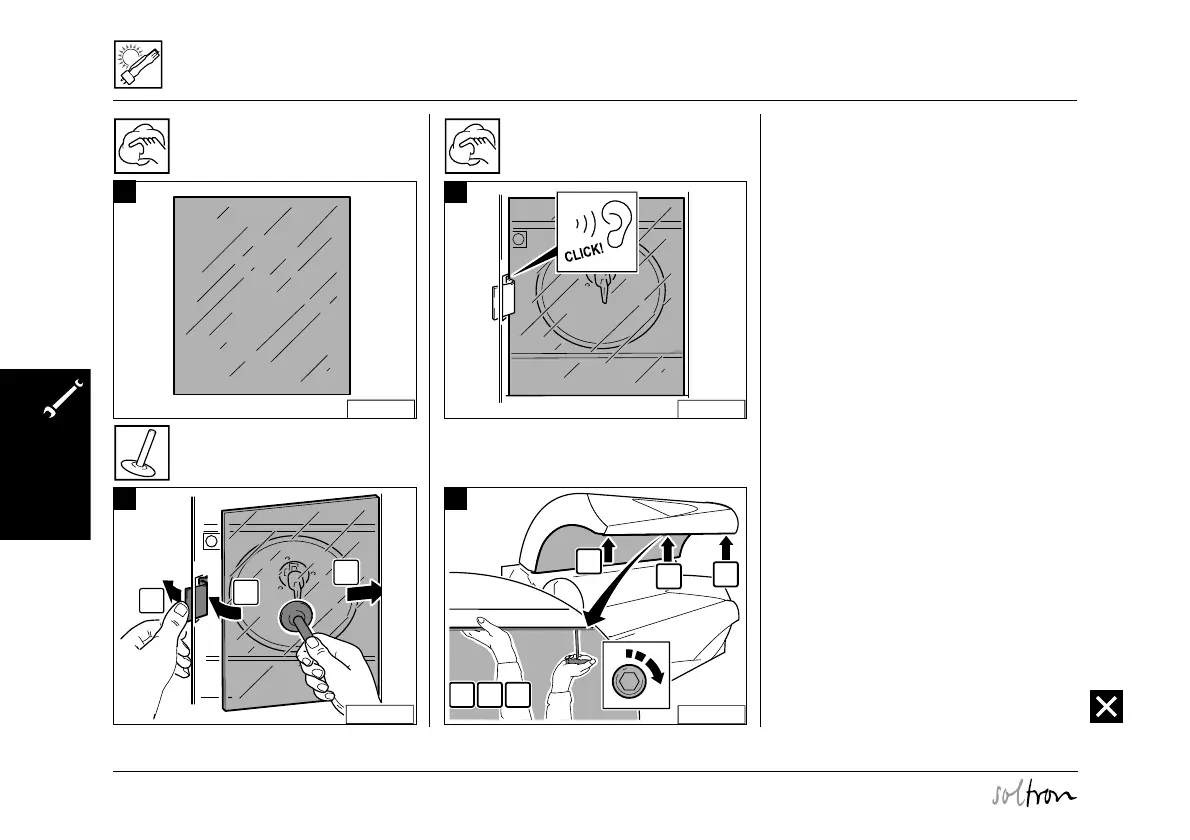 CLICK!

soltron