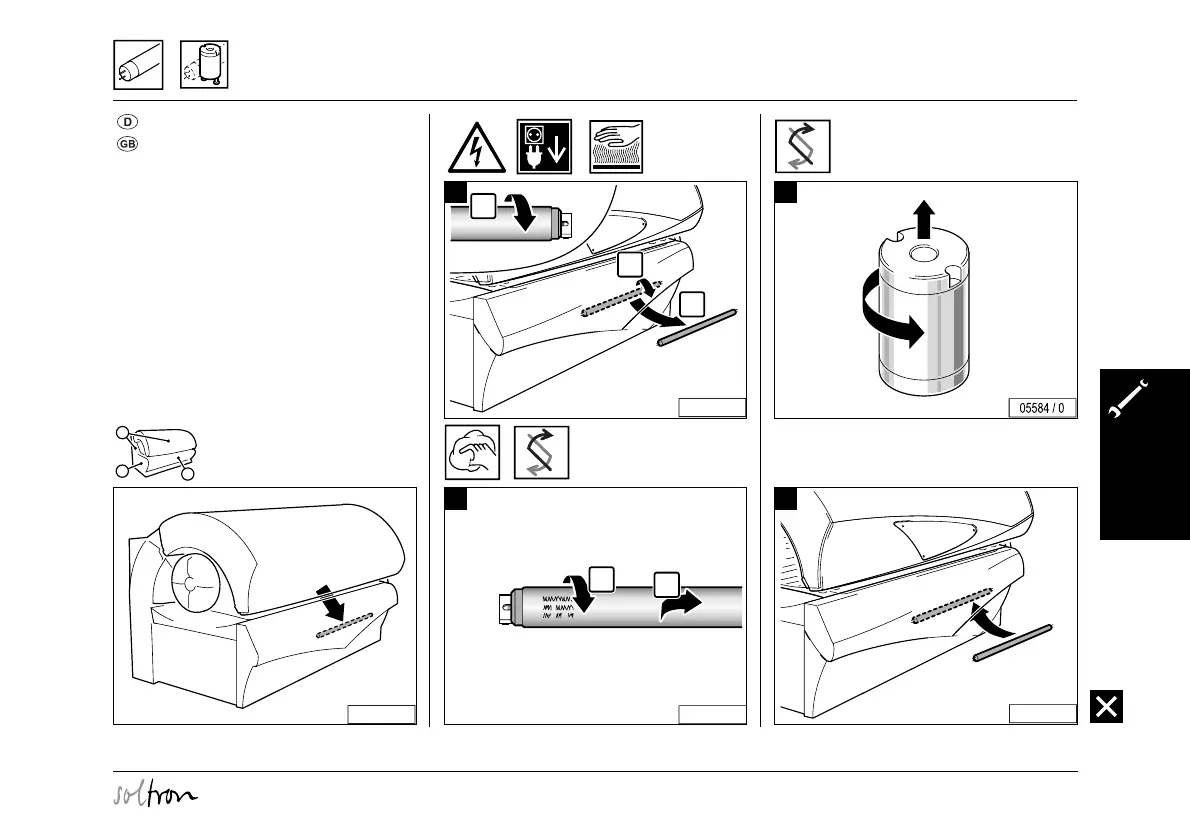 D
GB

05584 / 0

soltron