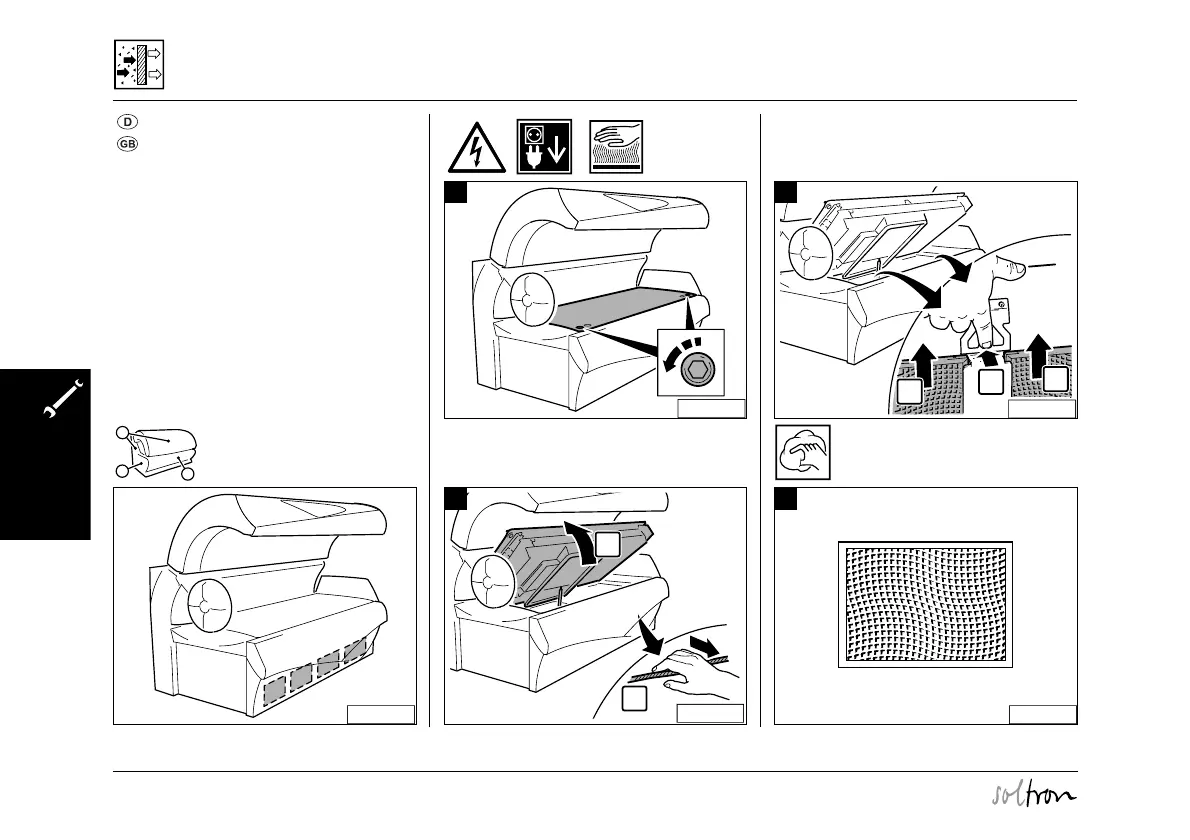 D
GB

soltron