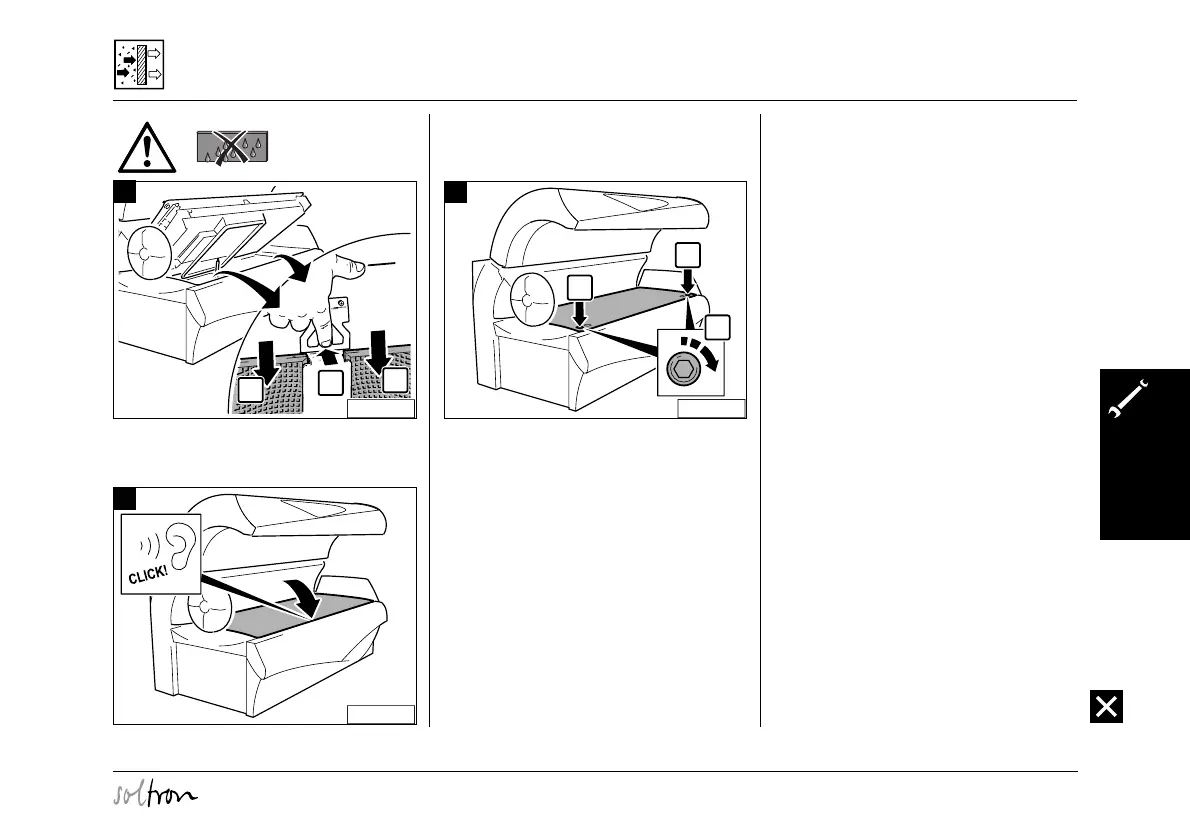 CLICK!

soltron