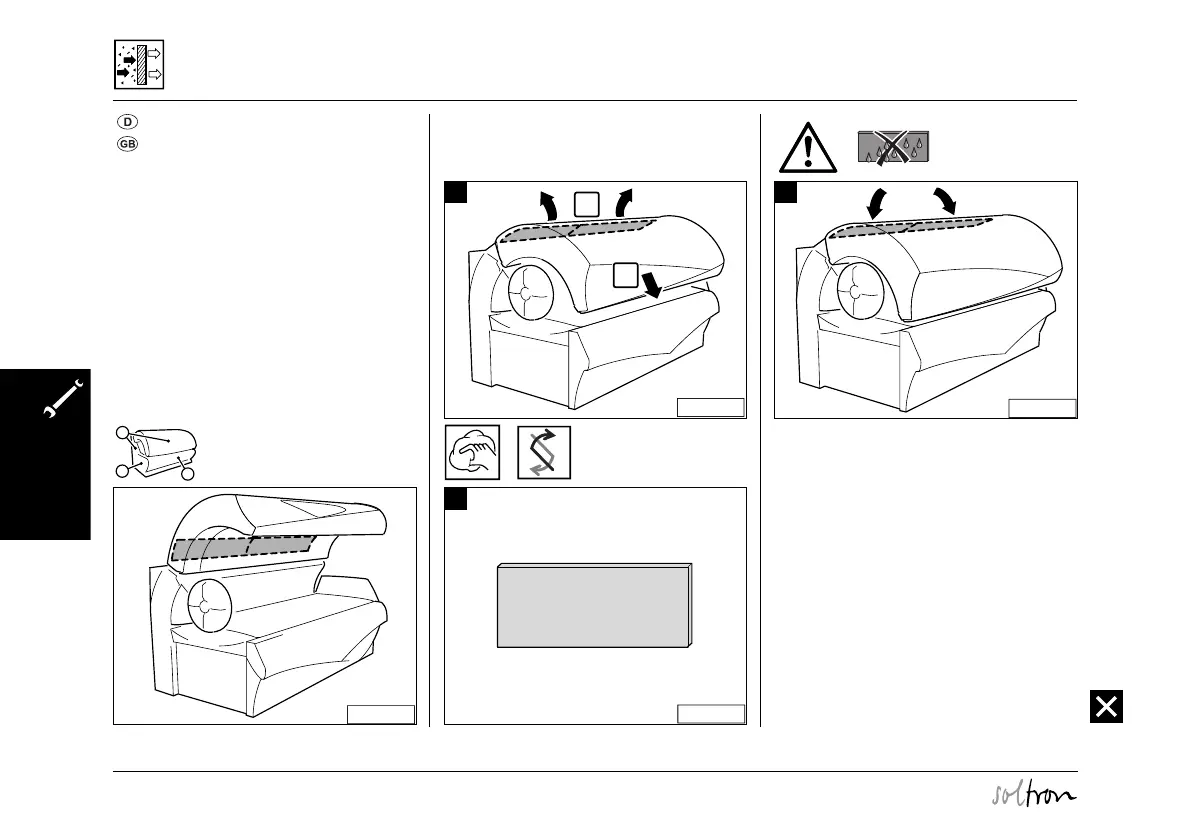 D
GB

soltron