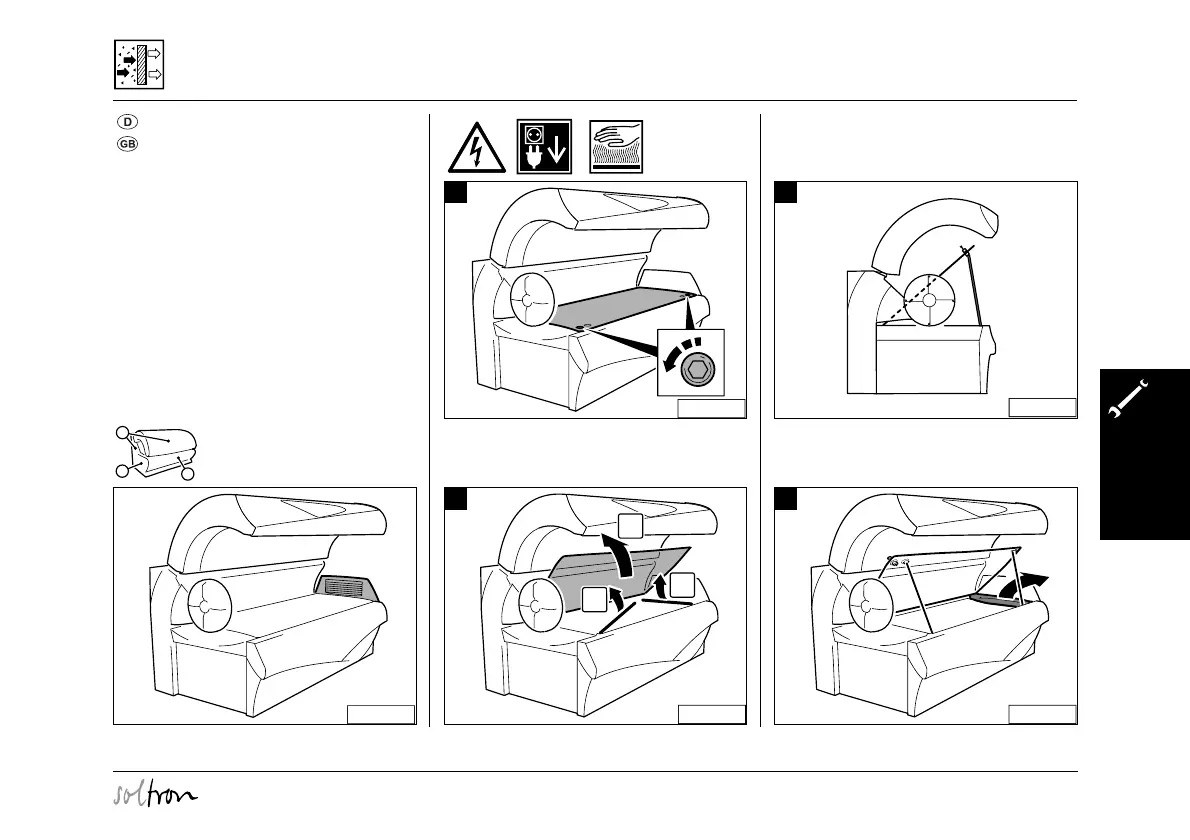 D
GB

soltron