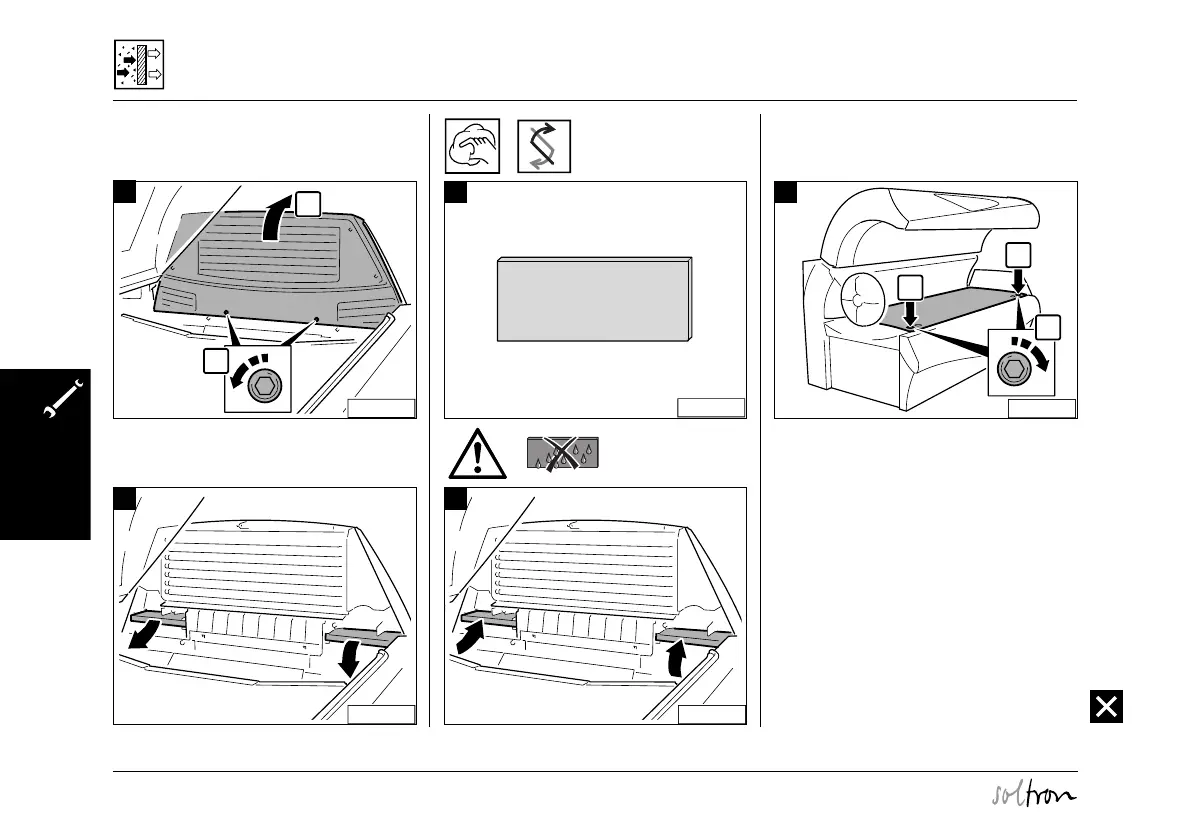 soltron