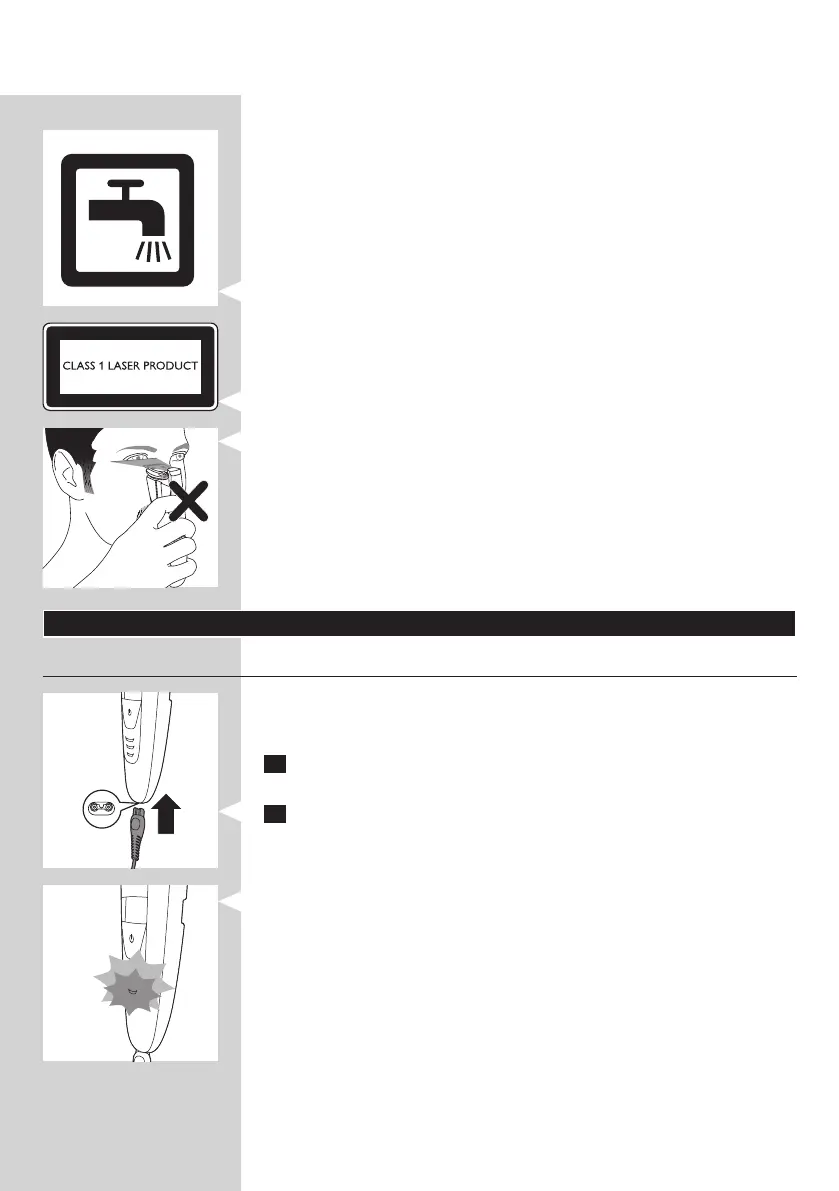 CLASS 1 LASER PRODUCT