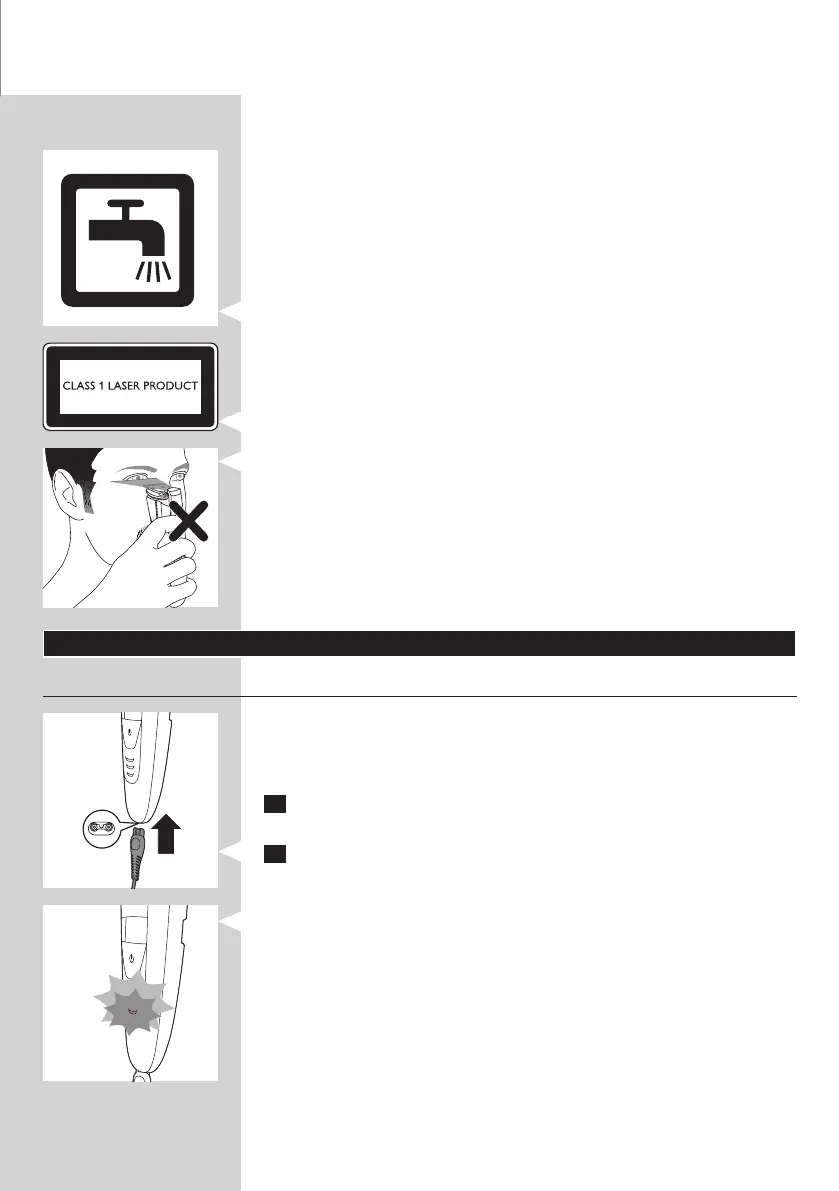 CLASS 1 LASER PRODUCT