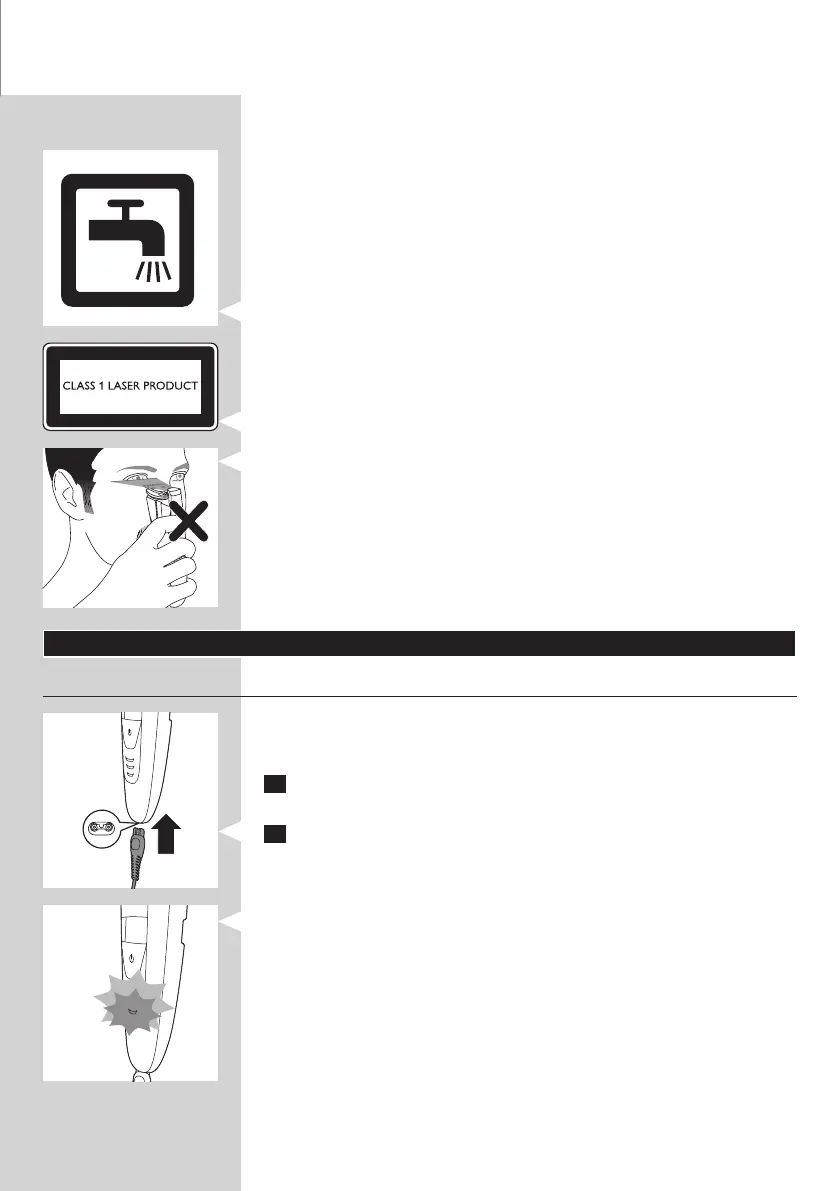 CLASS 1 LASER PRODUCT