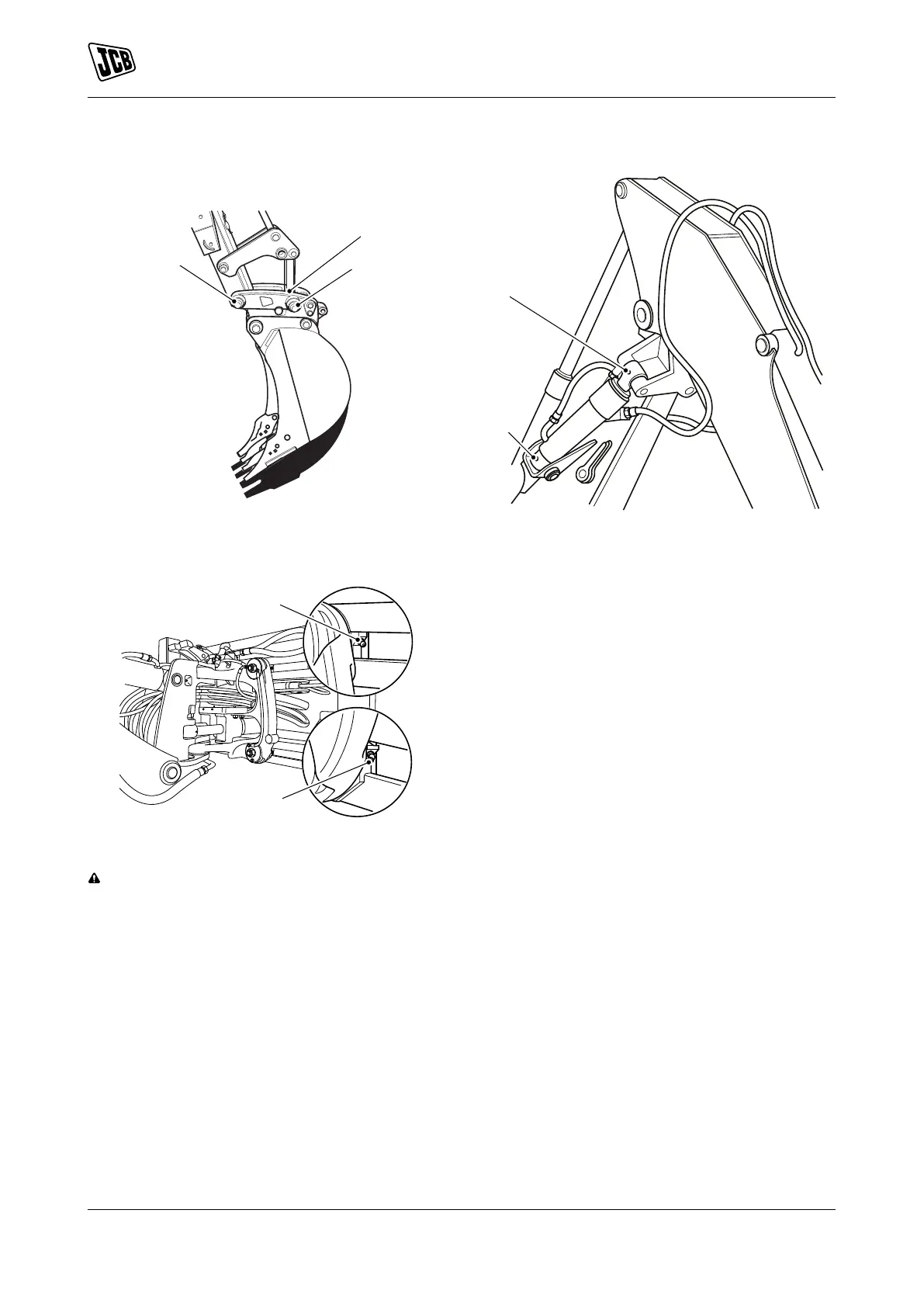 JCB