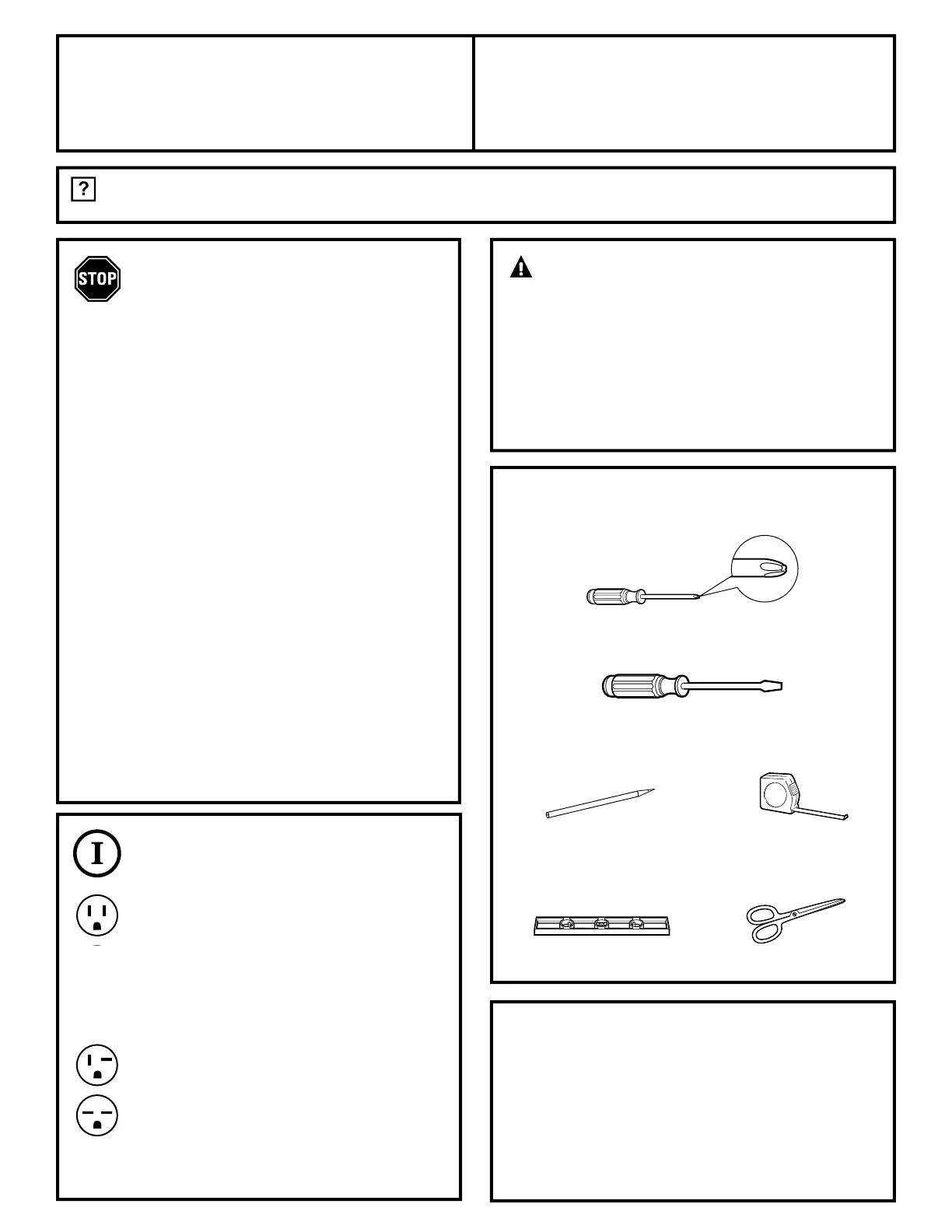 ?

STOP

I