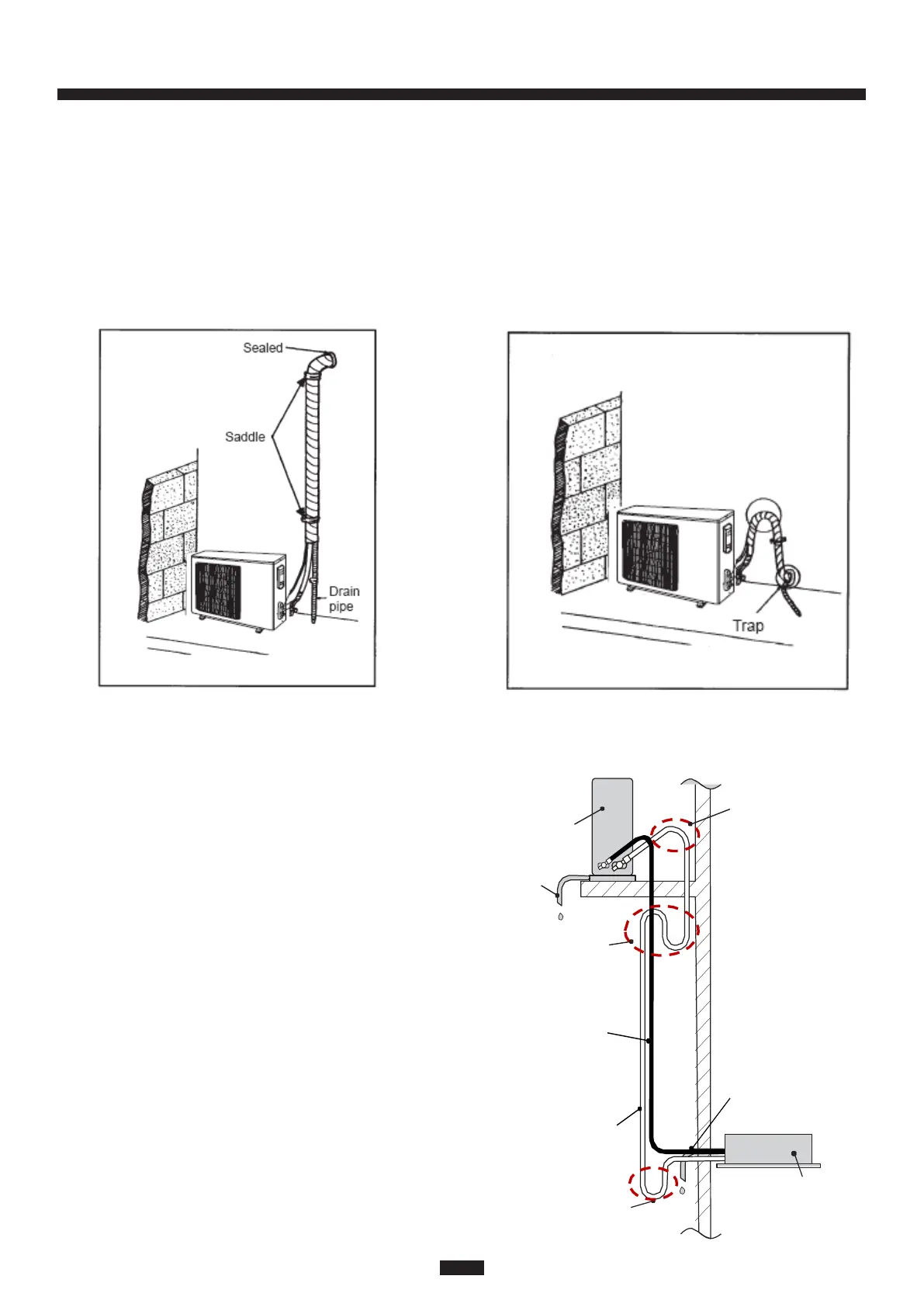 Sealed

Saddle

Drain pipe

Trap