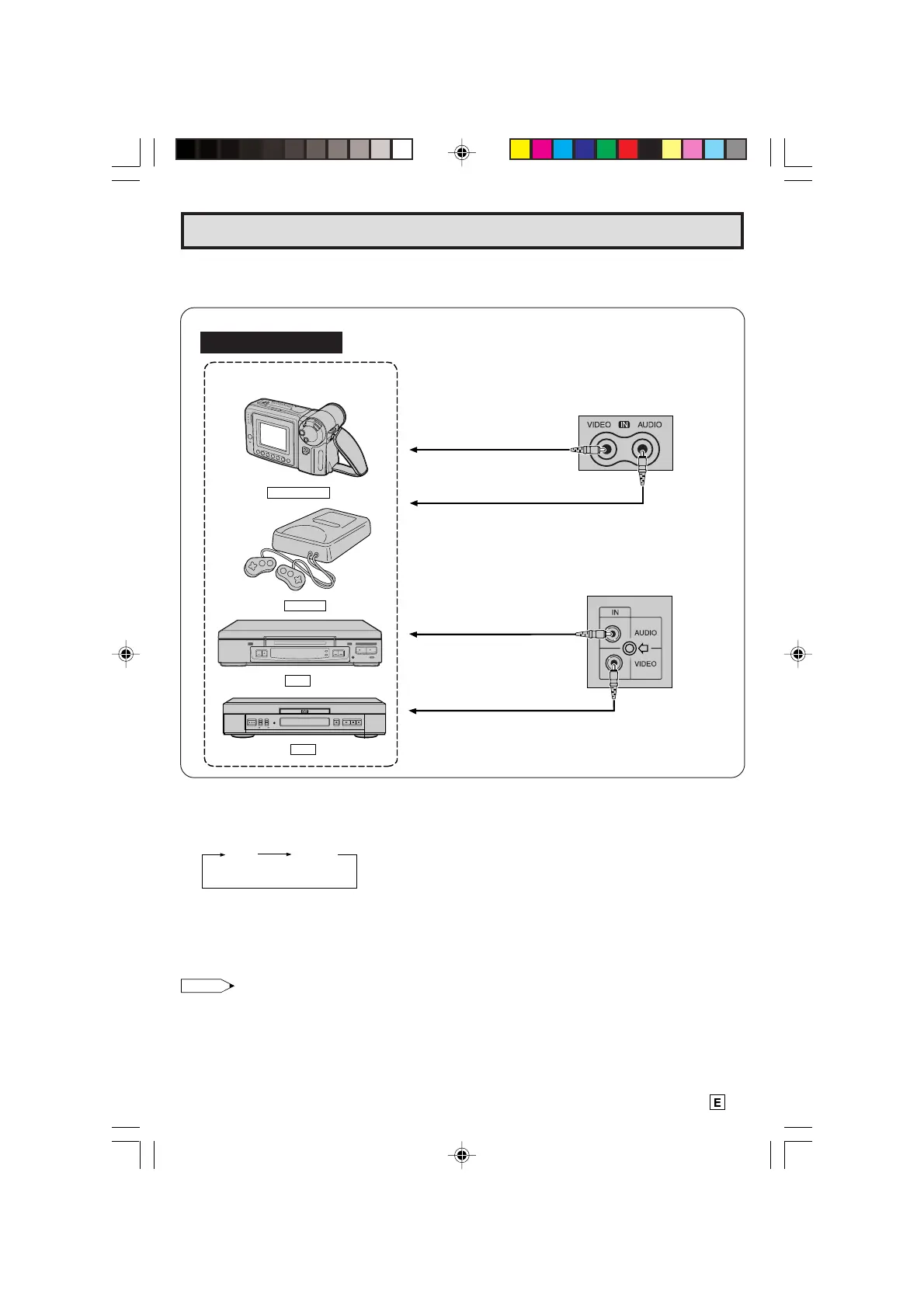 VIDEO IN AUDIO

IN
AUDIO
VIDEO

E