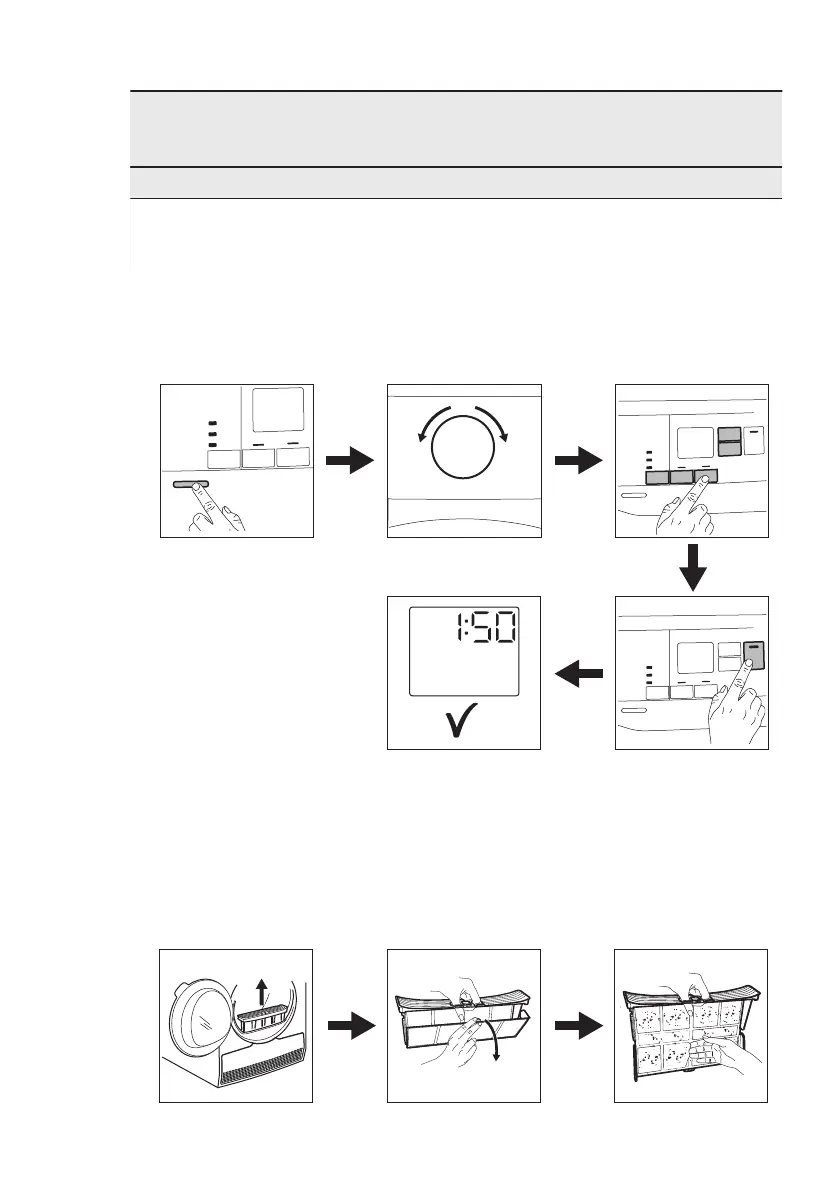 1:50