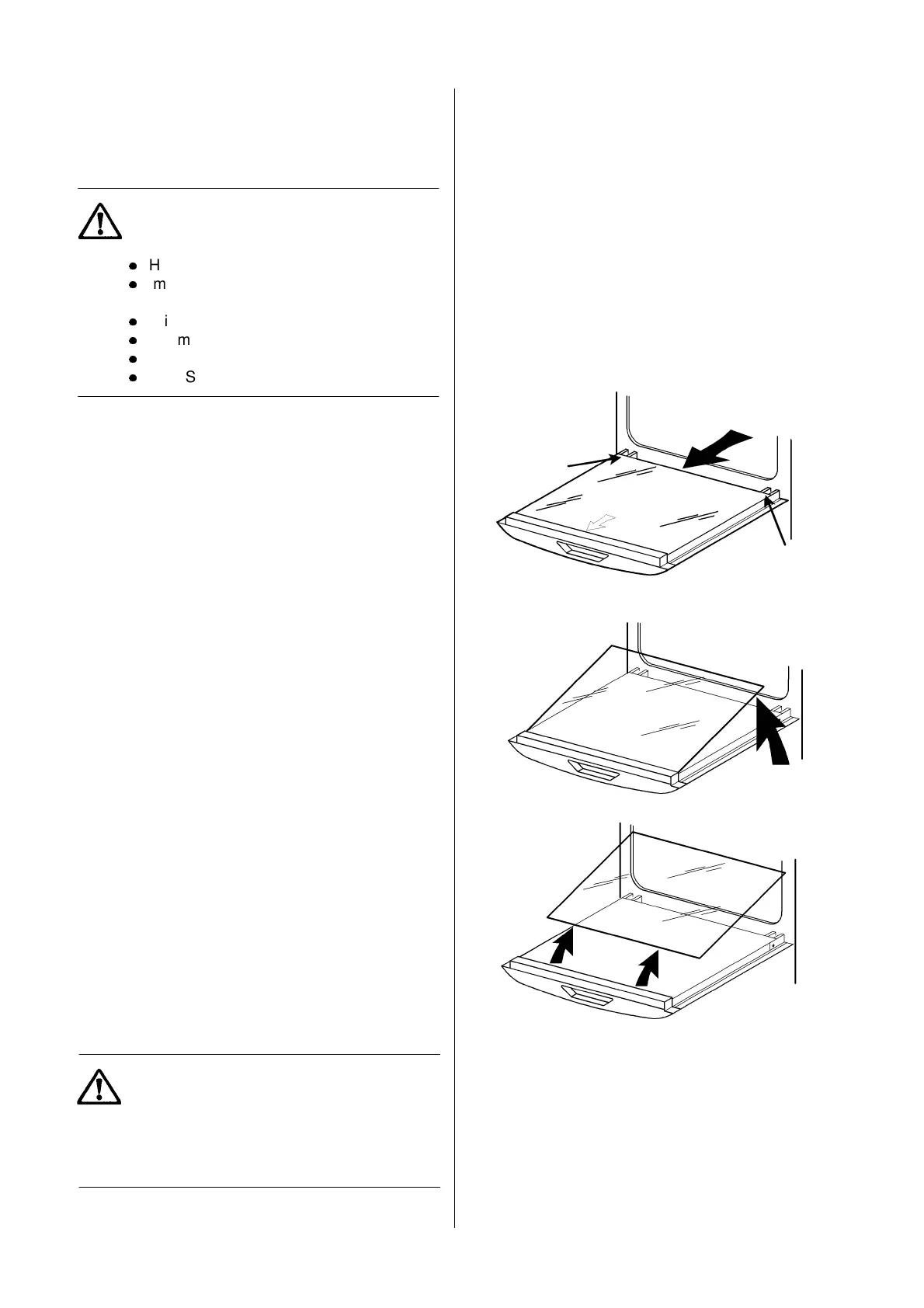 H
m

i
m

S