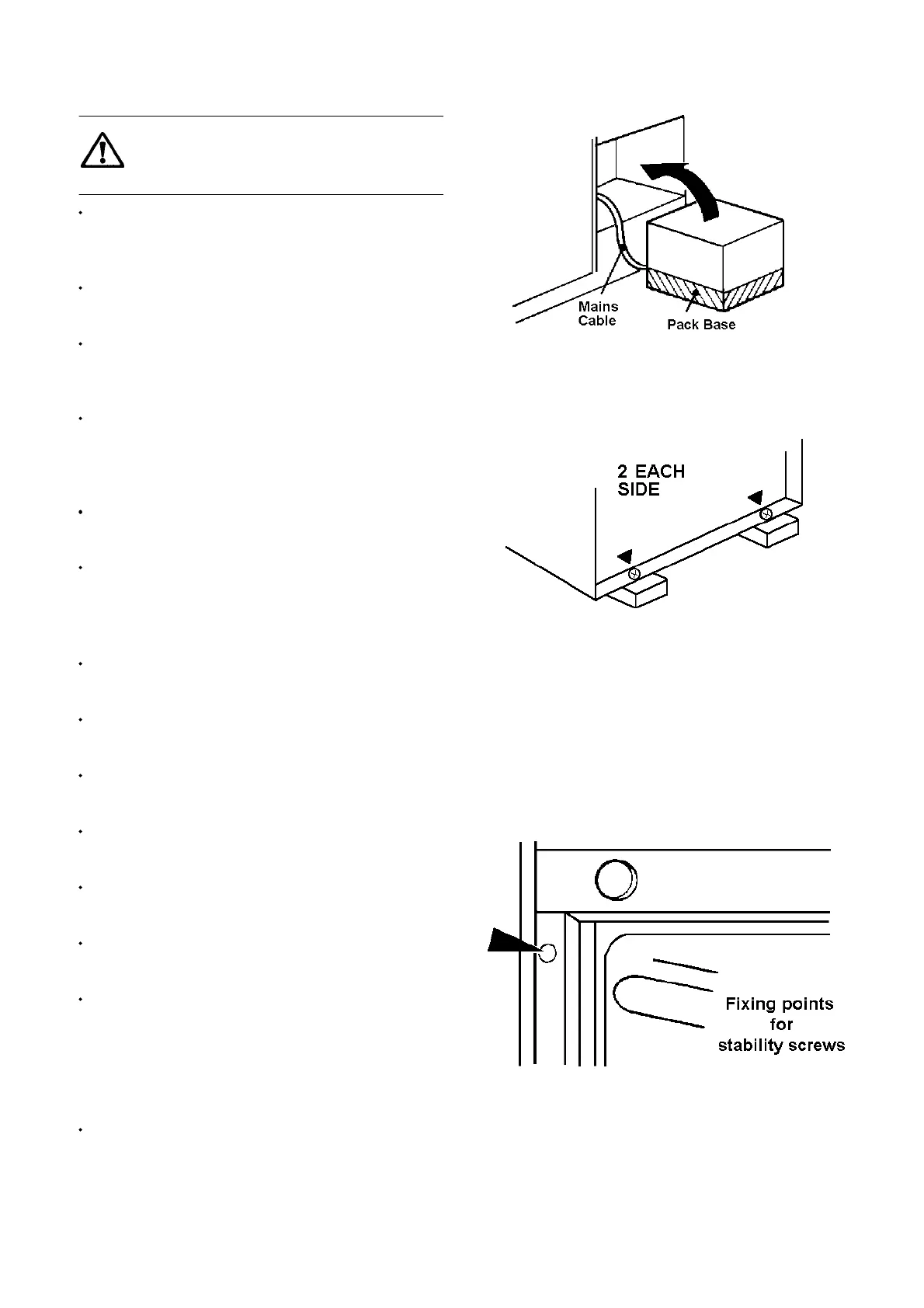 Mains Cable

Pack Base

2 EACH SIDE

Fixing points for stability screws