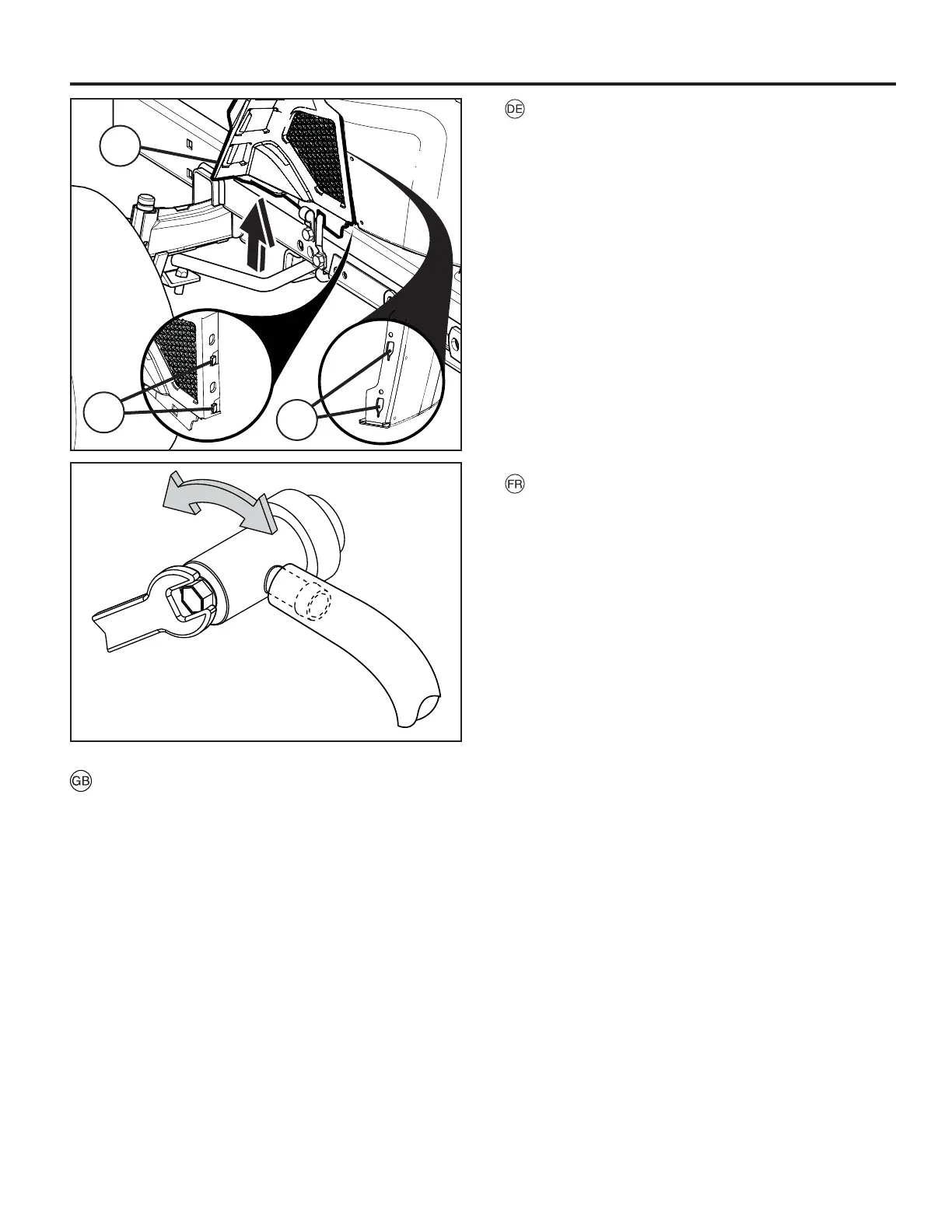 DE

FR

GB