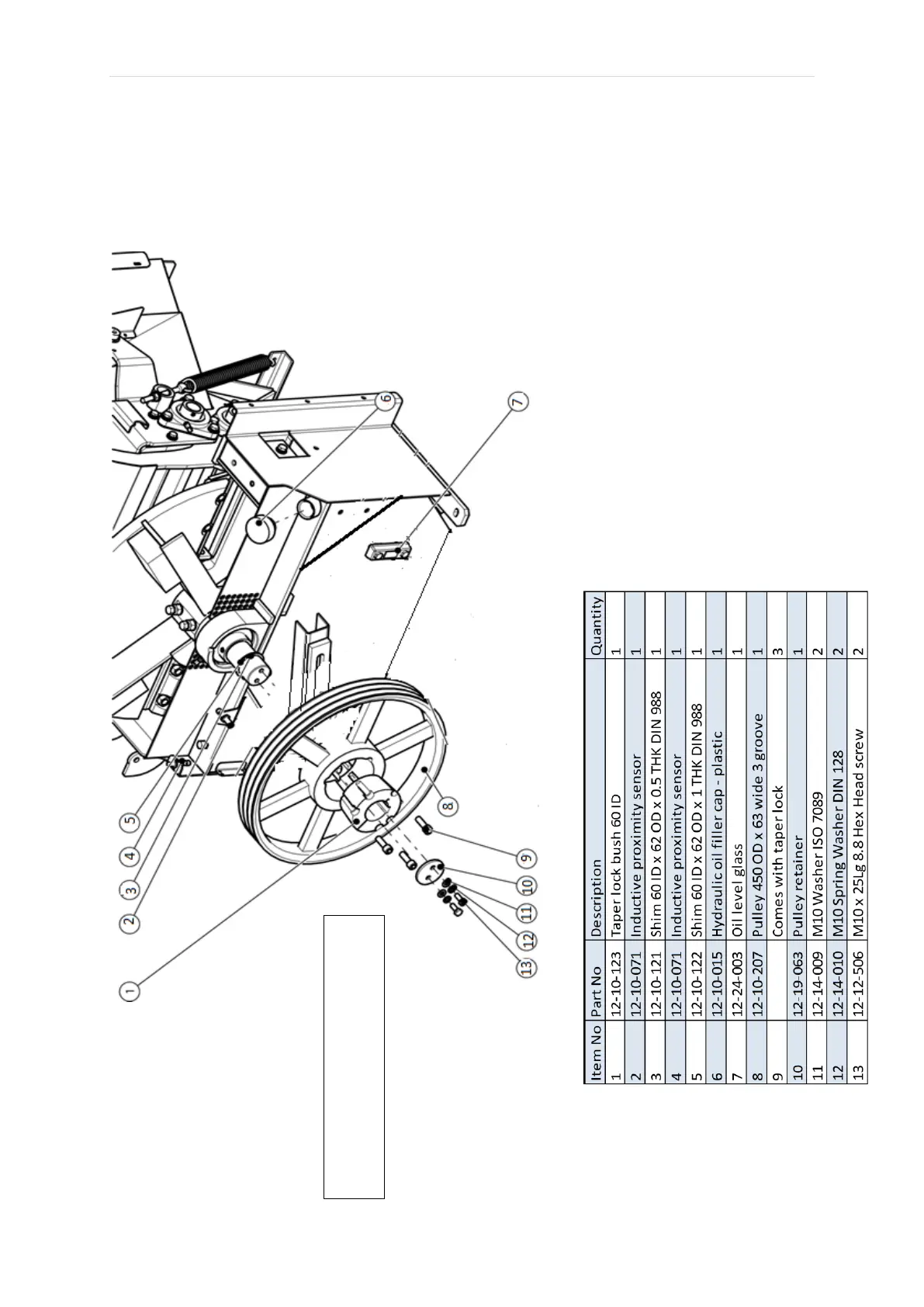 1
2
3
4
5
6
7
8
9
10
11
12
13

| Item No | Part No | Description | Quantity |
|---|---|---|---|
| 1 | 12-10-123 | Taper lock bush 60 ID | 1 |
| 2 | 12-10-071 | Inductive proximity sensor | 1 |
| 3 | 12-10-121 | Shim 60 ID x 62 OD x 0.5 THK DIN 988 | 1 |
| 4 | 12-10-071 | Inductive proximity sensor | 1 |
| 5 | 12-10-122 | Shim 60 ID x 62 OD x 1 THK DIN 988 | 1 |
| 6 | 12-10-015 | Hydraulic oil filler cap - plastic | 1 |
| 7 | 12-24-003 | Oil level glass | 1 |
| 8 | 12-10-207 | Pulley 450 OD x 63 wide 3 groove | 1 |
| 9 | | Comes with taper lock | 3 |
| 10 | 12-19-063 | Pulley retainer | 1 |
| 11 | 12-14-009 | M10 Washer ISO 7089 | 2 |
| 12 | 12-14-010 | M10 Spring Washer DIN 128 | 2 |
| 13 | 12-12-506 | M10 x 25Lg 8.8 Hex Head screw | 2 |